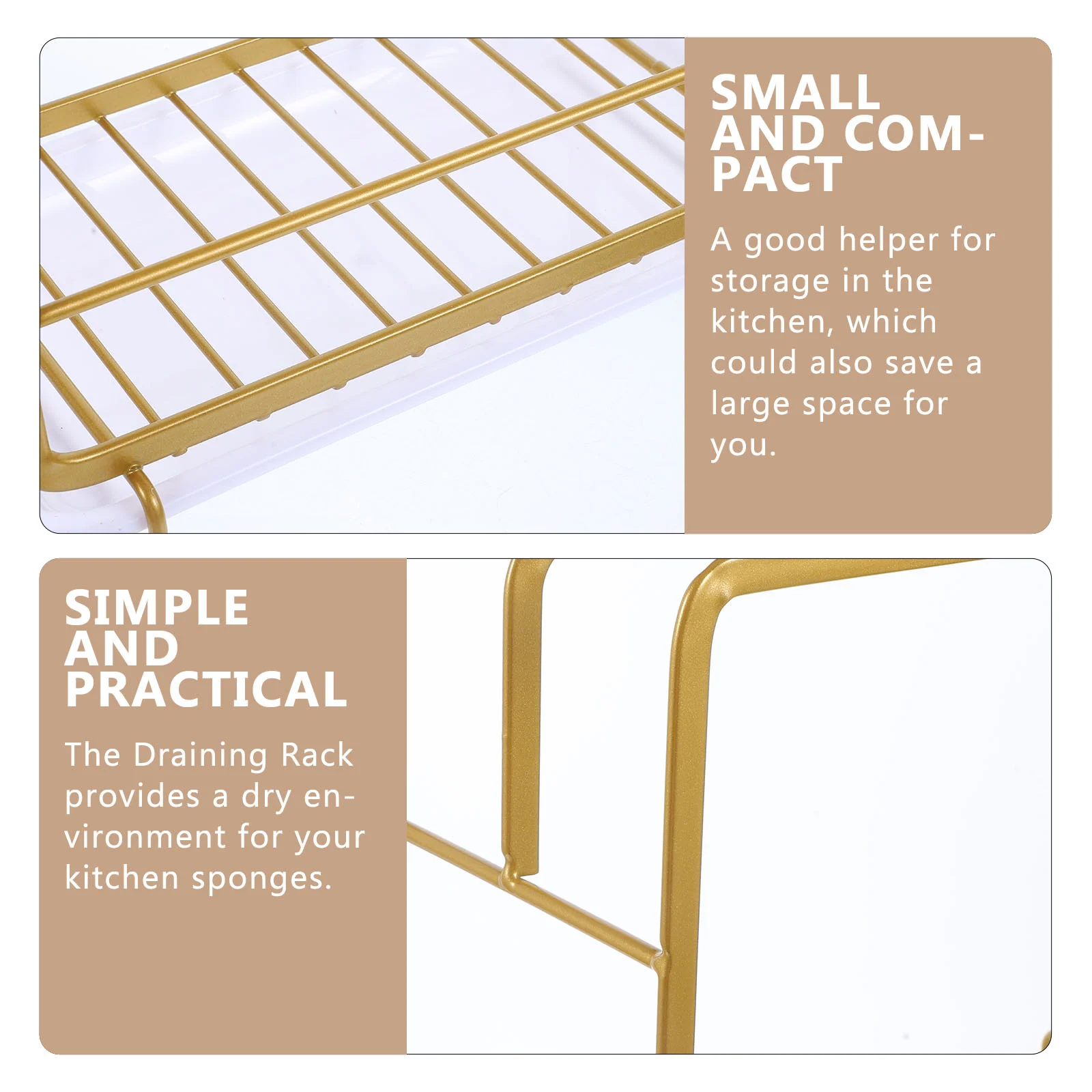 SMALL AND COMPACT

A good helper for storage in the kitchen, which could also save a large space for you.

SIMPLE AND PRACTICAL

The Draining Rack provides a dry environment for your kitchen sponges.