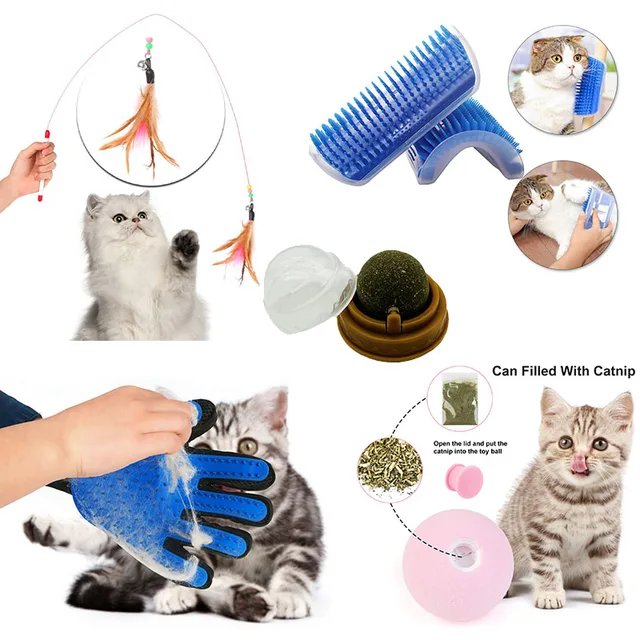 Can Filled With Catnip

Open the lid and put the catnip into the toy ball