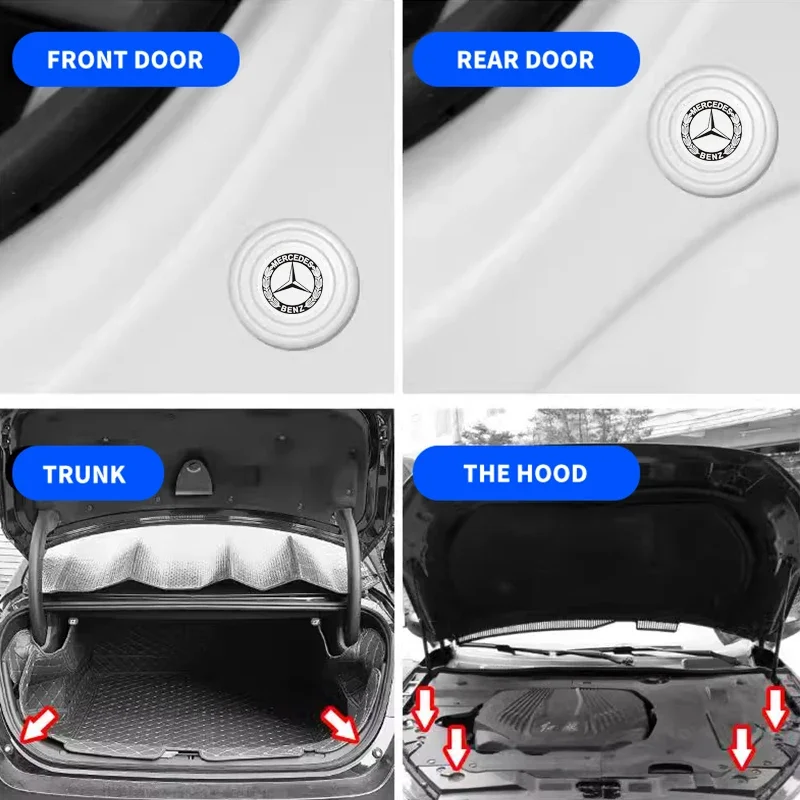 FRONT DOOR

MERCEDES BENZ

REAR DOOR

MERCEDES BENZ

TRUNK

THE HOOD