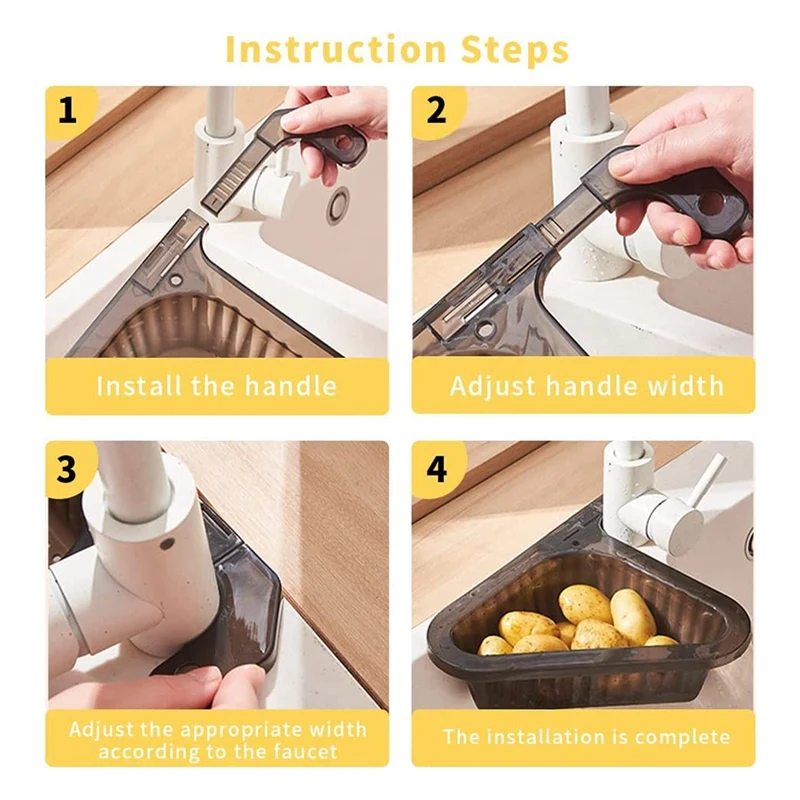 Instruction Steps

1

Install the handle

2

Adjust handle width

3

Adjust the appropriate width according to the faucet

4

The installation is complete