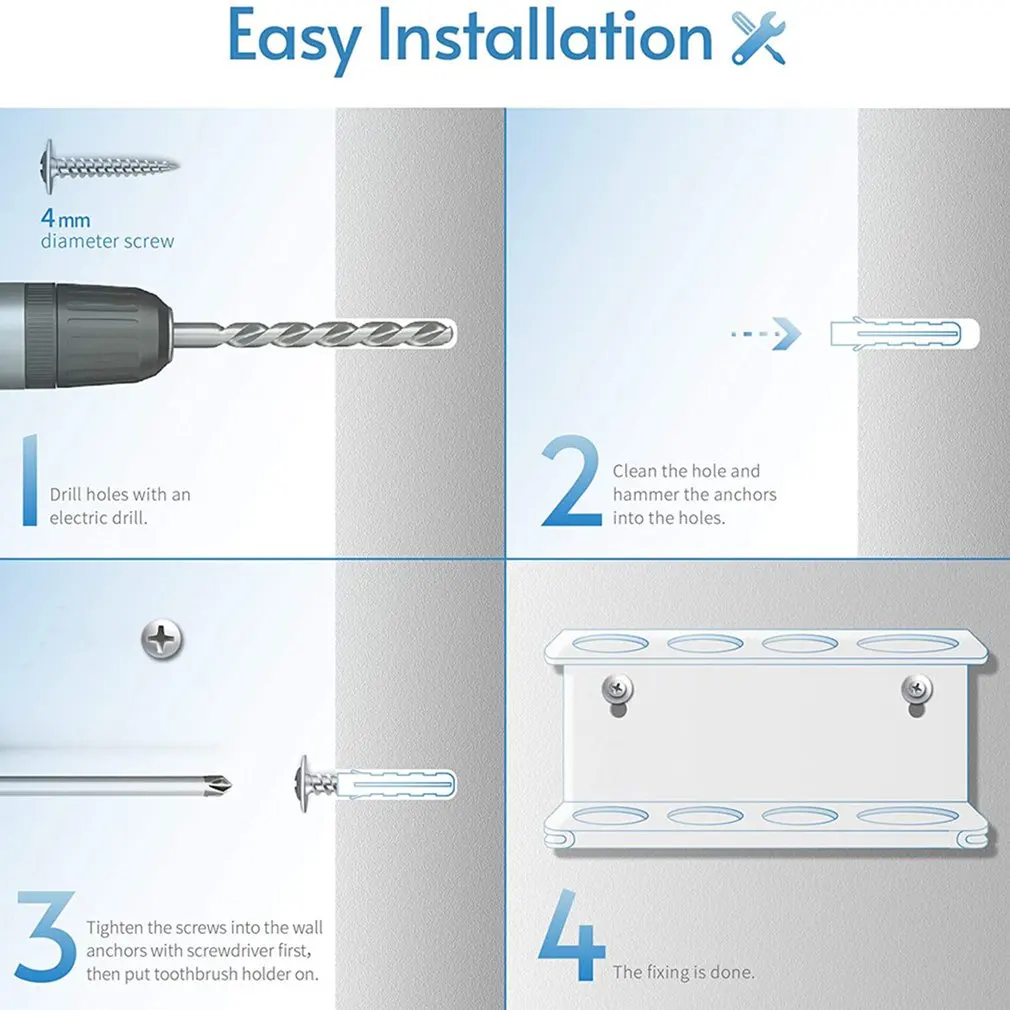 Easy Installation

4mm
diameter screw

1
Drill holes with an electric drill.

2
Clean the hole and hammer the anchors into the holes.

3
Tighten the screws into the wall anchors with screwdriver first, then put toothbrush holder on.

4
The fixing is done.