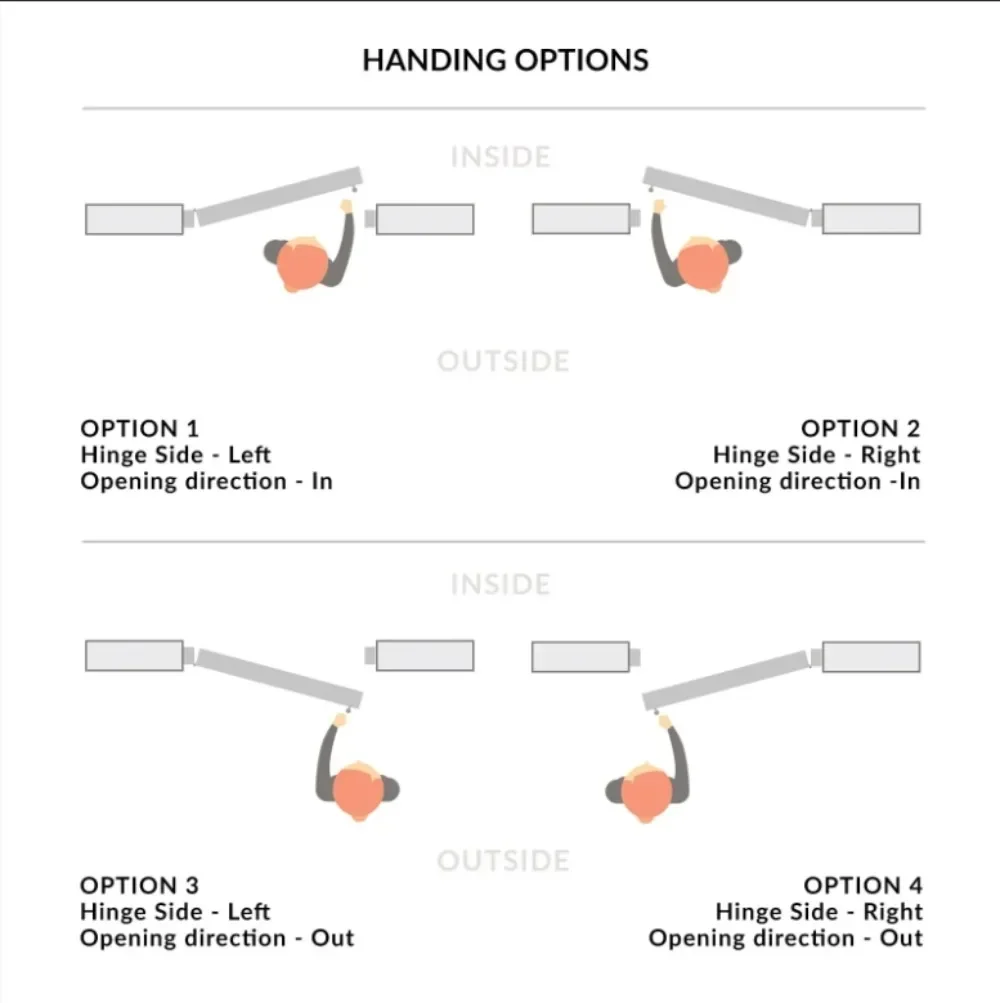 HANDING OPTIONS

INSIDE

OUTSIDE

OPTION 1
Hinge Side - Left
Opening direction - In

OPTION 2
Hinge Side - Right
Opening direction -In

INSIDE

OUTSIDE

OPTION 3
Hinge Side - Left
Opening direction - Out

OPTION 4
Hinge Side - Right
Opening direction - Out