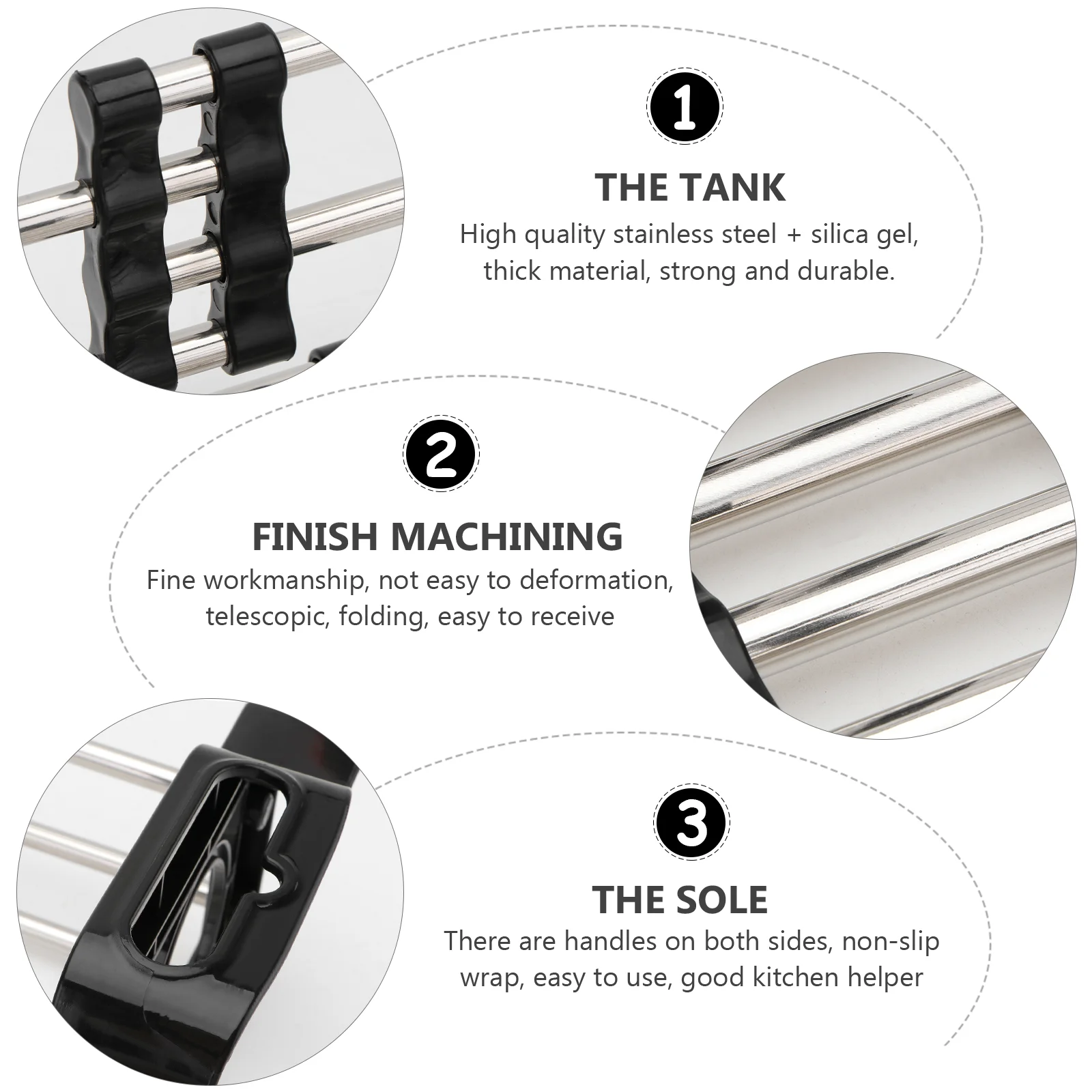 1

THE TANK

High quality stainless steel + silica gel, thick material, strong and durable.

2

FINISH MACHINING

Fine workmanship, not easy to deformation, telescopic, folding, easy to receive

3

THE SOLE

There are handles on both sides, non-slip wrap, easy to use, good kitchen helper