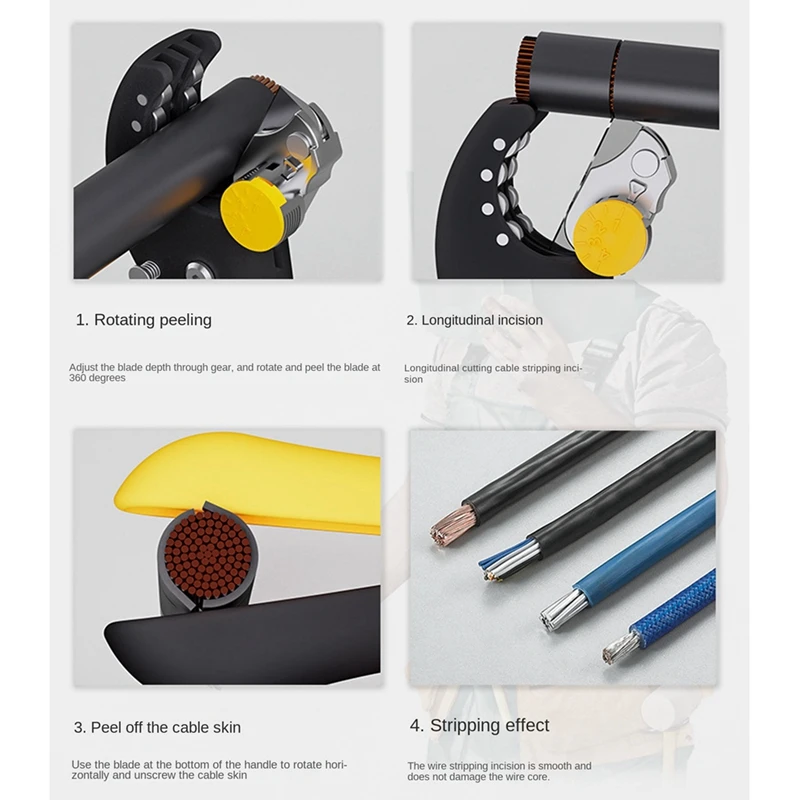 1. Rotating peeling

Adjust the blade depth through gear, and rotate and peel the blade at 360 degrees

2. Longitudinal incision

Longitudinal cutting cable stripping incision

3. Peel off the cable skin

Use the blade at the bottom of the handle to rotate horizontally and unscrew the cable skin

4. Stripping effect

The wire stripping incision is smooth and does not damage the wire core.