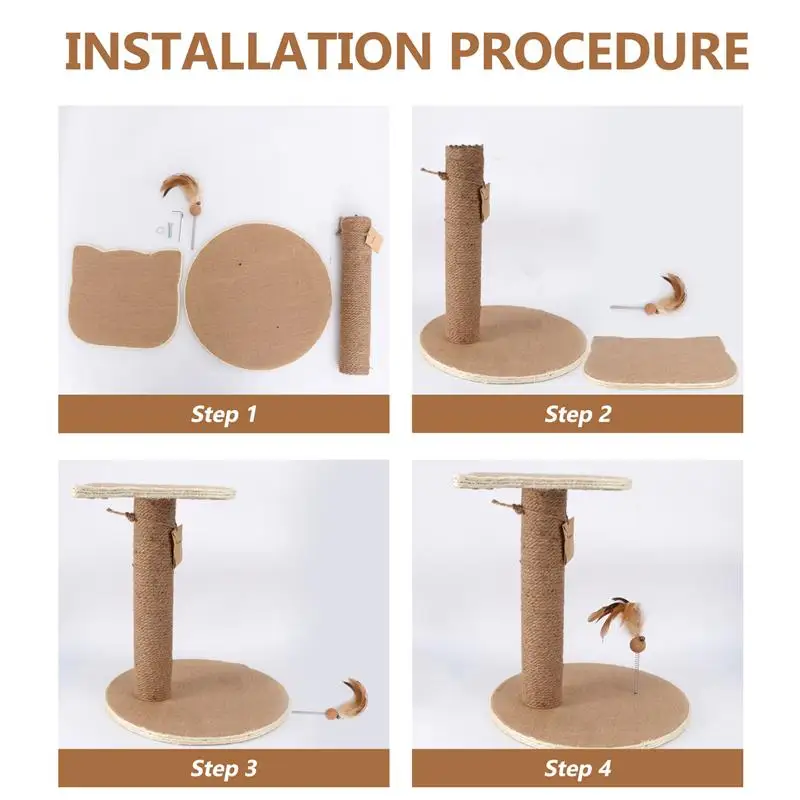 INSTALLATION PROCEDURE

Step 1

Step 2

Step 3

Step 4