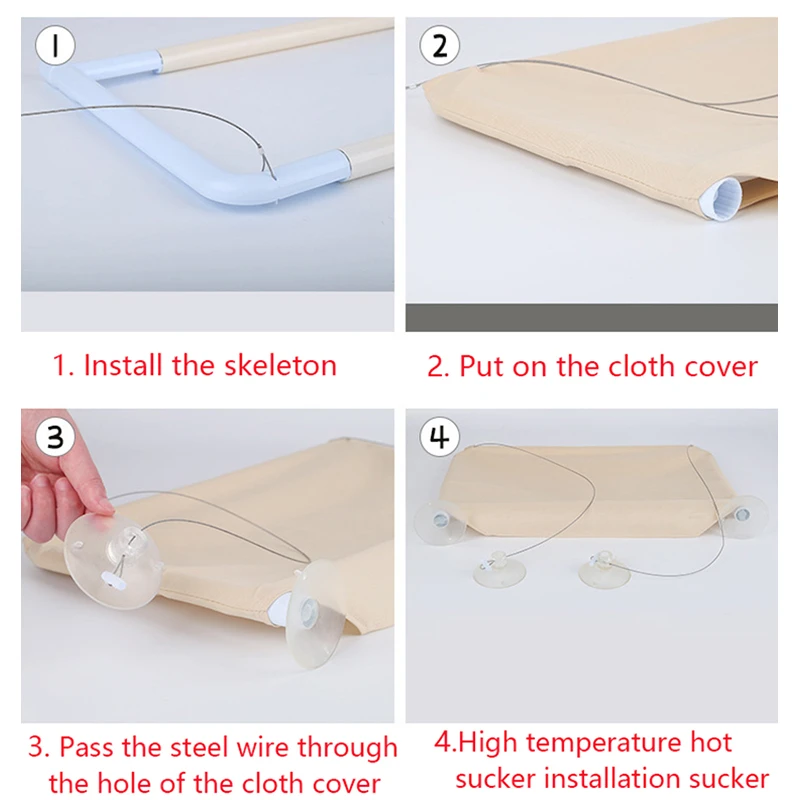 1

2

1. Install the skeleton

2. Put on the cloth cover

3

4

3. Pass the steel wire through the hole of the cloth cover

4.High temperature hot sucker installation sucker