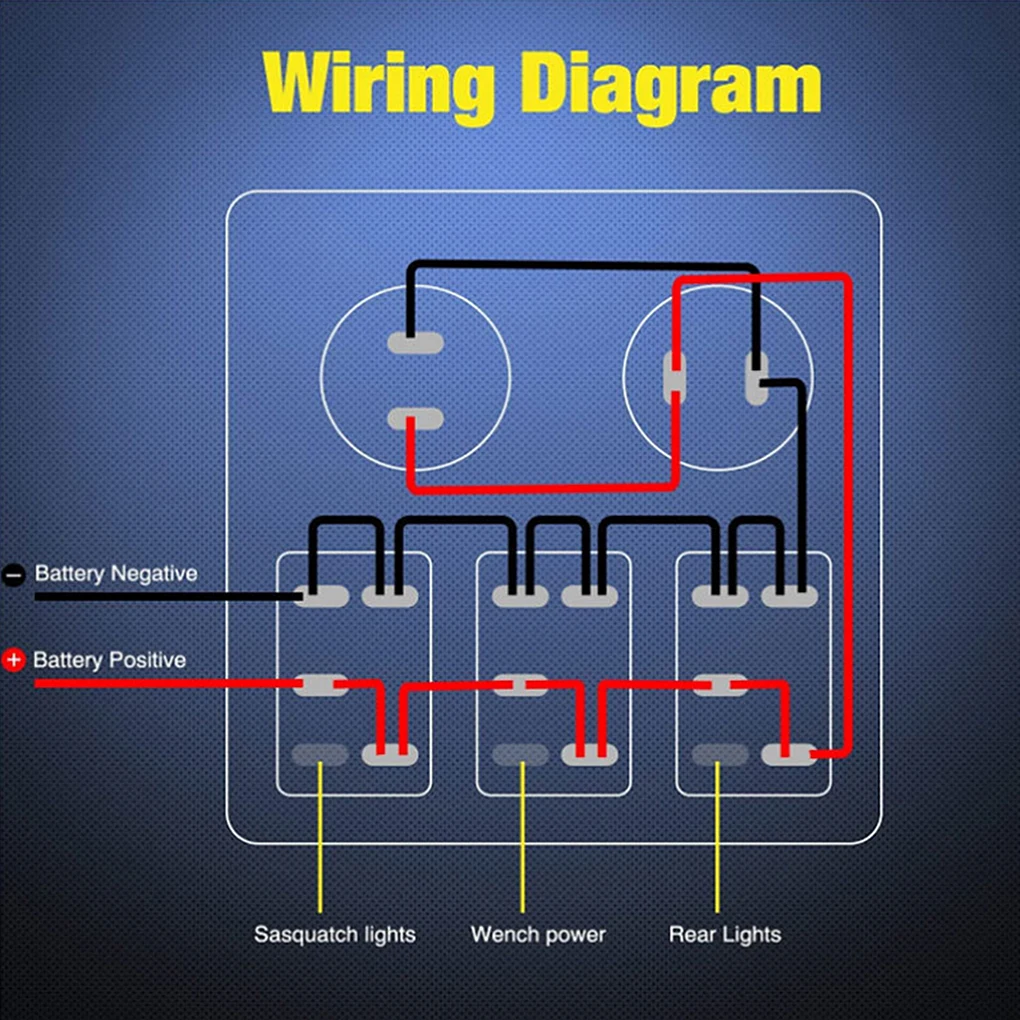 Wiring Diagram

− Battery Negative

+ Battery Positive

Sasquatch lights

Wench power

Rear Lights