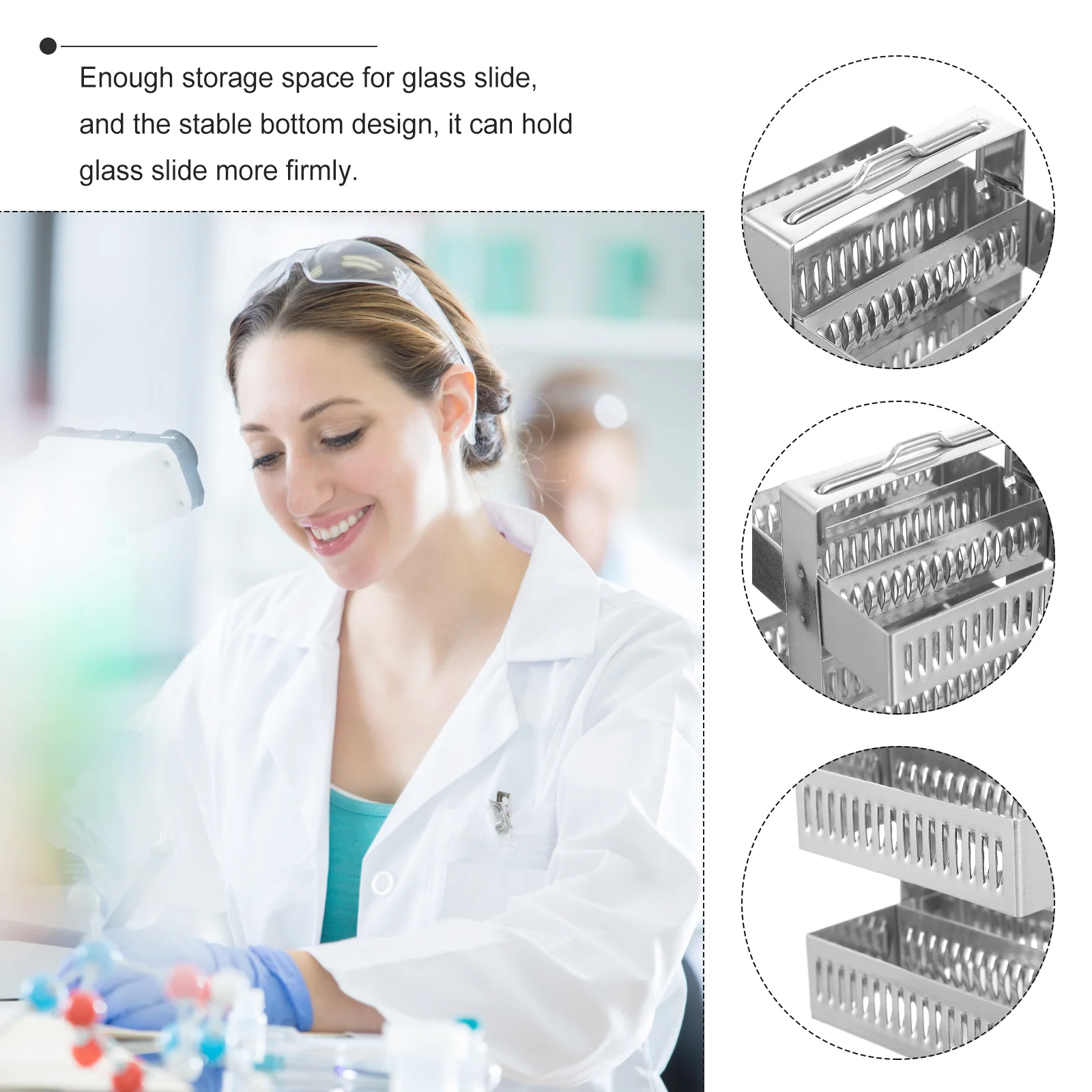 Enough storage space for glass slide, and the stable bottom design, it can hold glass slide more firmly.