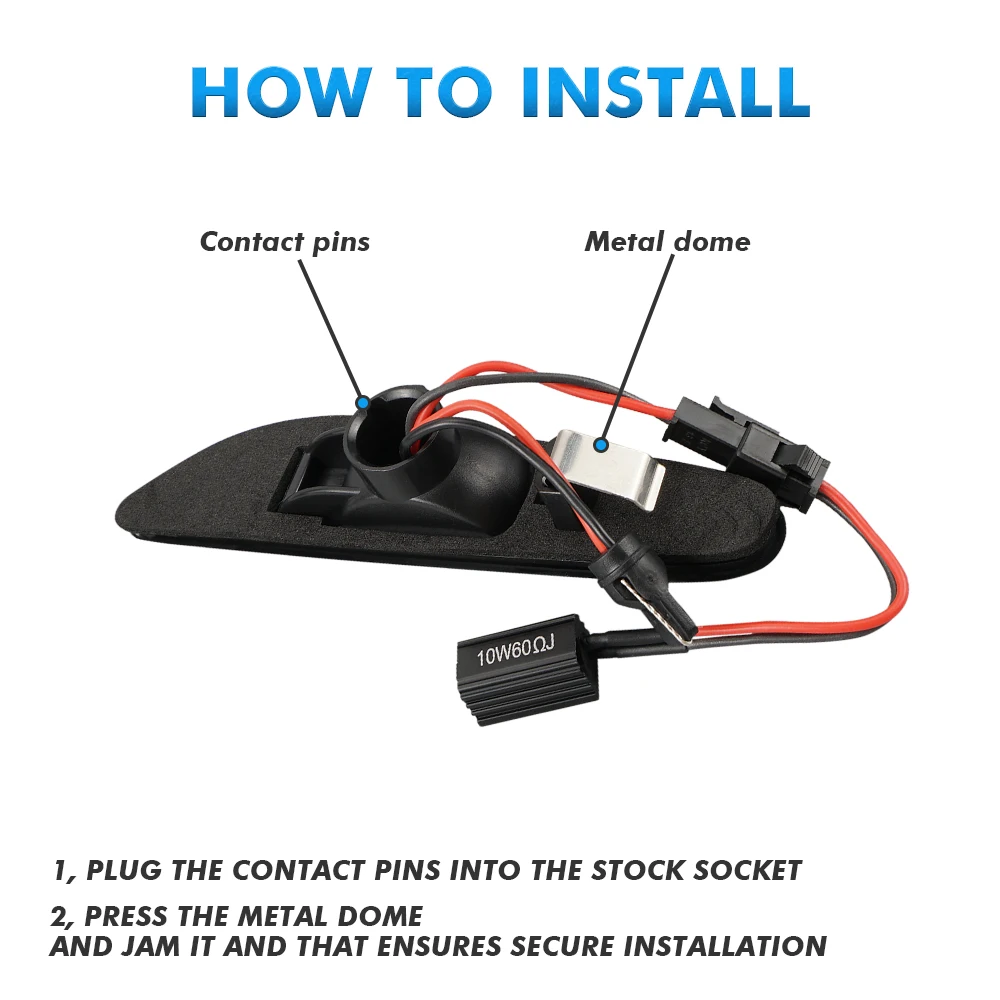 HOW TO INSTALL

Contact pins

Metal dome

10W60ΩJ

1, PLUG THE CONTACT PINS INTO THE STOCK SOCKET

2, PRESS THE METAL DOME AND JAM IT AND THAT ENSURES SECURE INSTALLATION