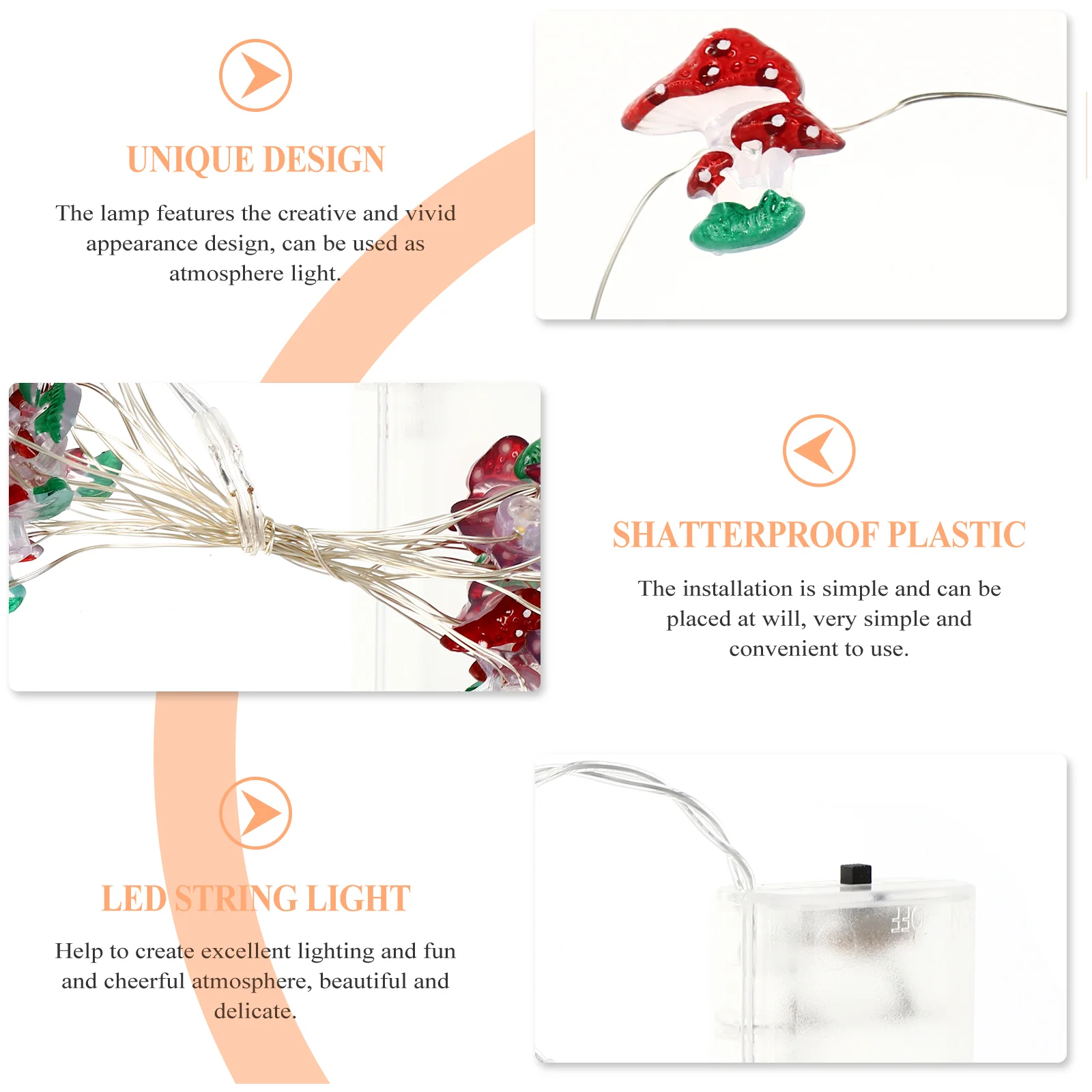 UNIQUE DESIGN

The lamp features the creative and vivid appearance design, can be used as atmosphere light.

SHATTERPROOF PLASTIC

The installation is simple and can be placed at will, very simple and convenient to use.

LED STRING LIGHT

Help to create excellent lighting and fun and cheerful atmosphere, beautiful and delicate.

OFF