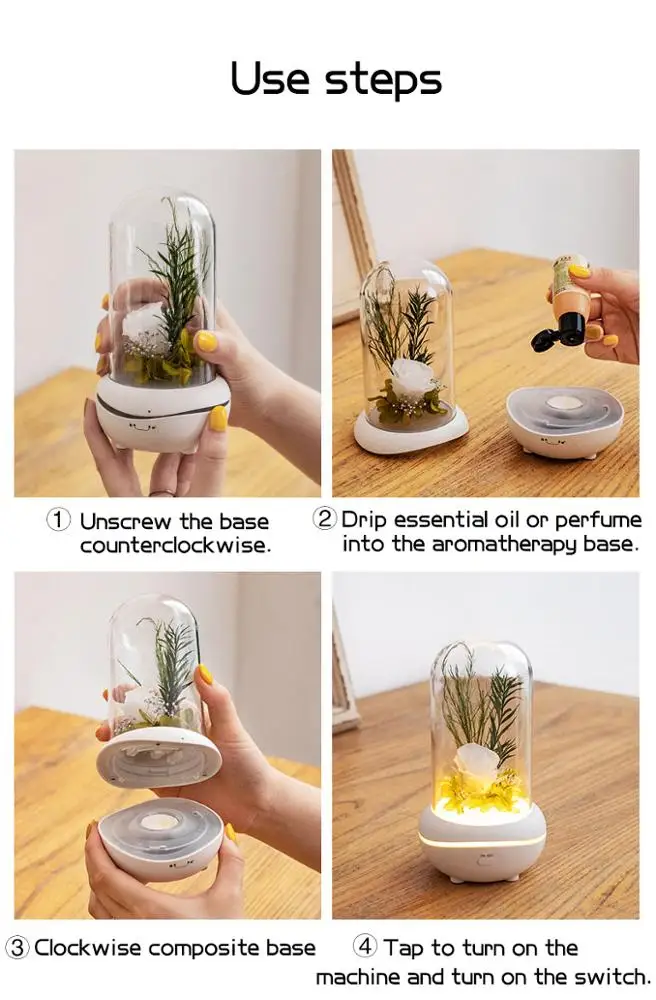 Use steps

① Unscrew the base counterclockwise.

② Drip essential oil or perfume into the aromatherapy base.

③ Clockwise composite base

④ Tap to turn on the machine and turn on the switch.