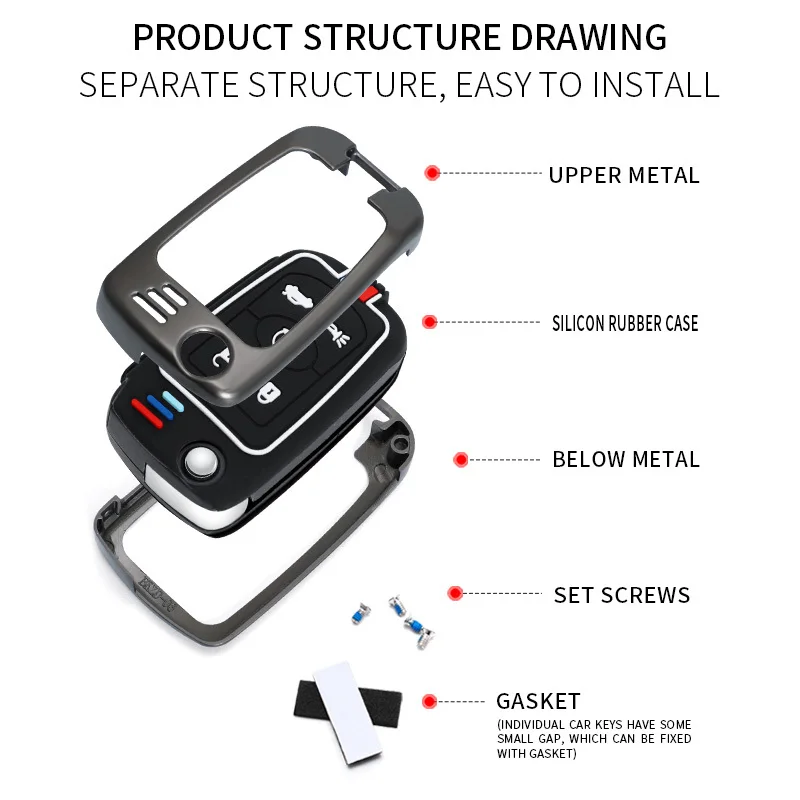 PRODUCT STRUCTURE DRAWING
SEPARATE STRUCTURE, EASY TO INSTALL

UPPER METAL

SILICON RUBBER CASE

BELOW METAL

SET SCREWS

GASKET
(INDIVIDUAL CAR KEYS HAVE SOME SMALL GAP, WHICH CAN BE FIXED WITH GASKET)