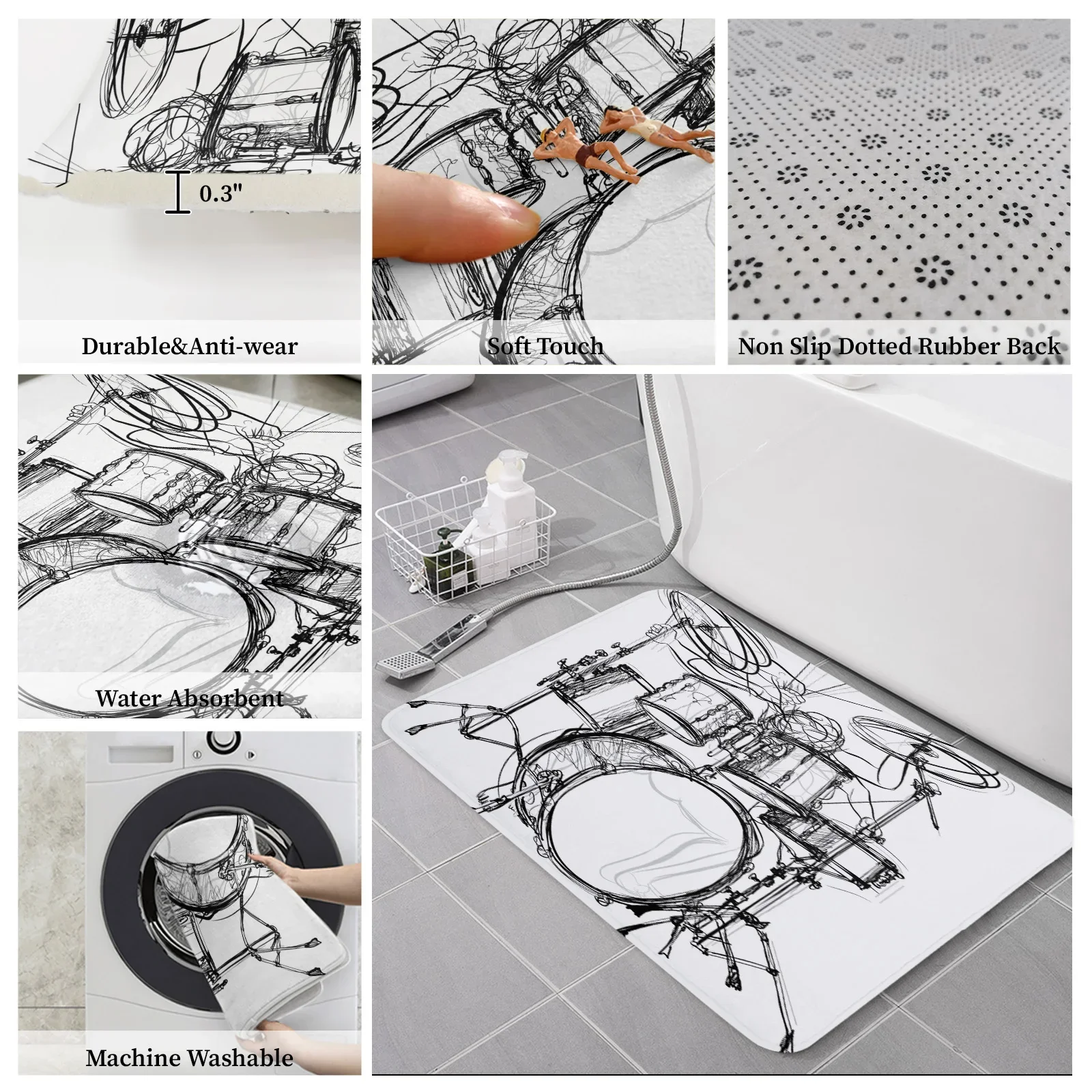 0.3"

Durable&Anti-wear

Soft Touch

Non Slip Dotted Rubber Back

Water Absorbent

Machine Washable