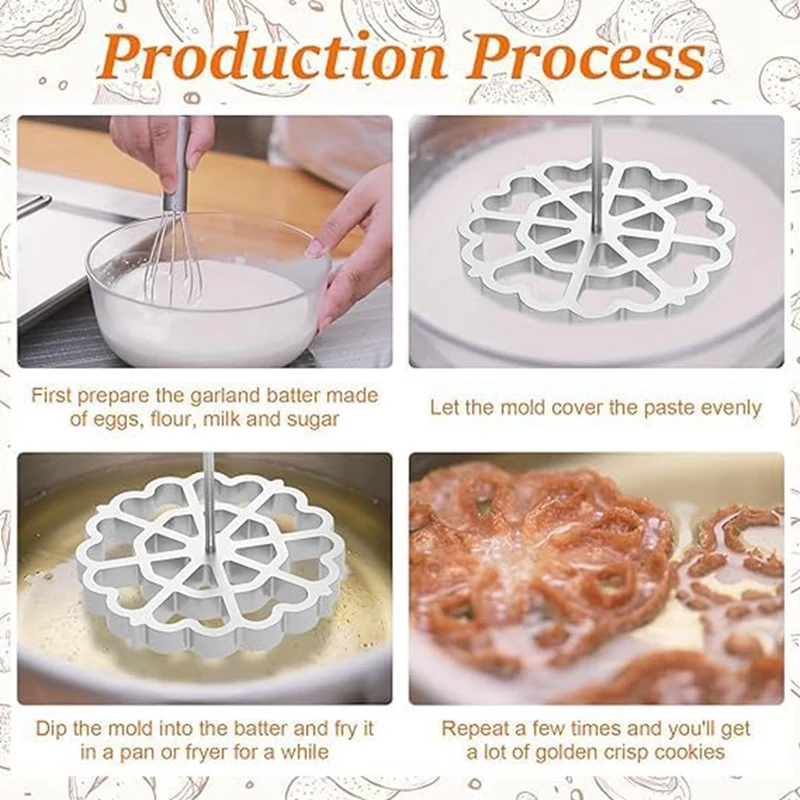 Production Process

First prepare the garland batter made of eggs, flour, milk and sugar

Let the mold cover the paste evenly

Dip the mold into the batter and fry it in a pan or fryer for a while

Repeat a few times and you'll get a lot of golden crisp cookies