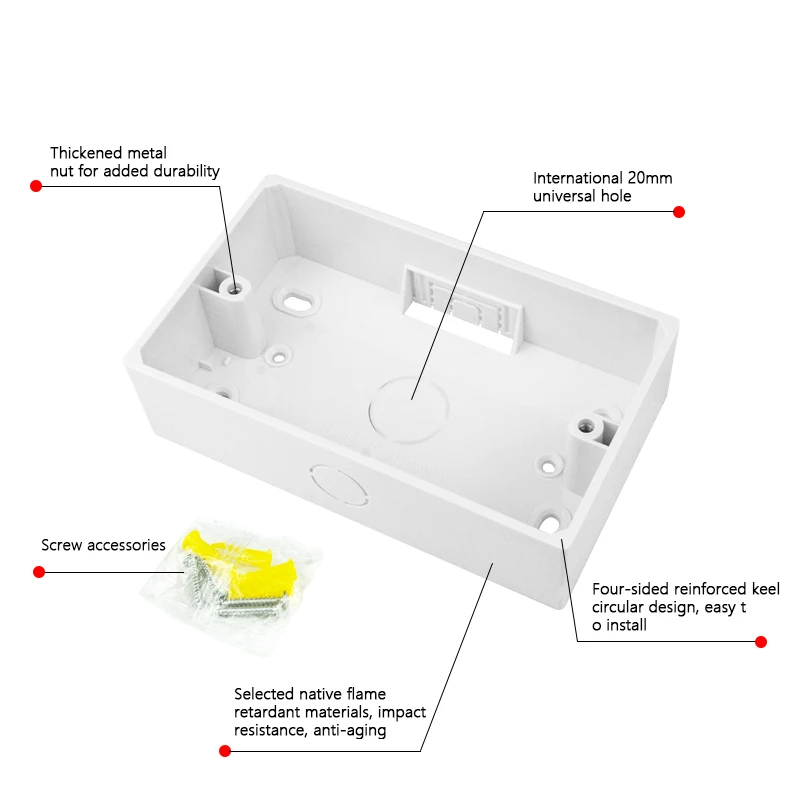 Thickened metal nut for added durability

International 20mm universal hole

Screw accessories

Four-sided reinforced keel circular design, easy t o install

Selected native flame retardant materials, impact resistance, anti-aging