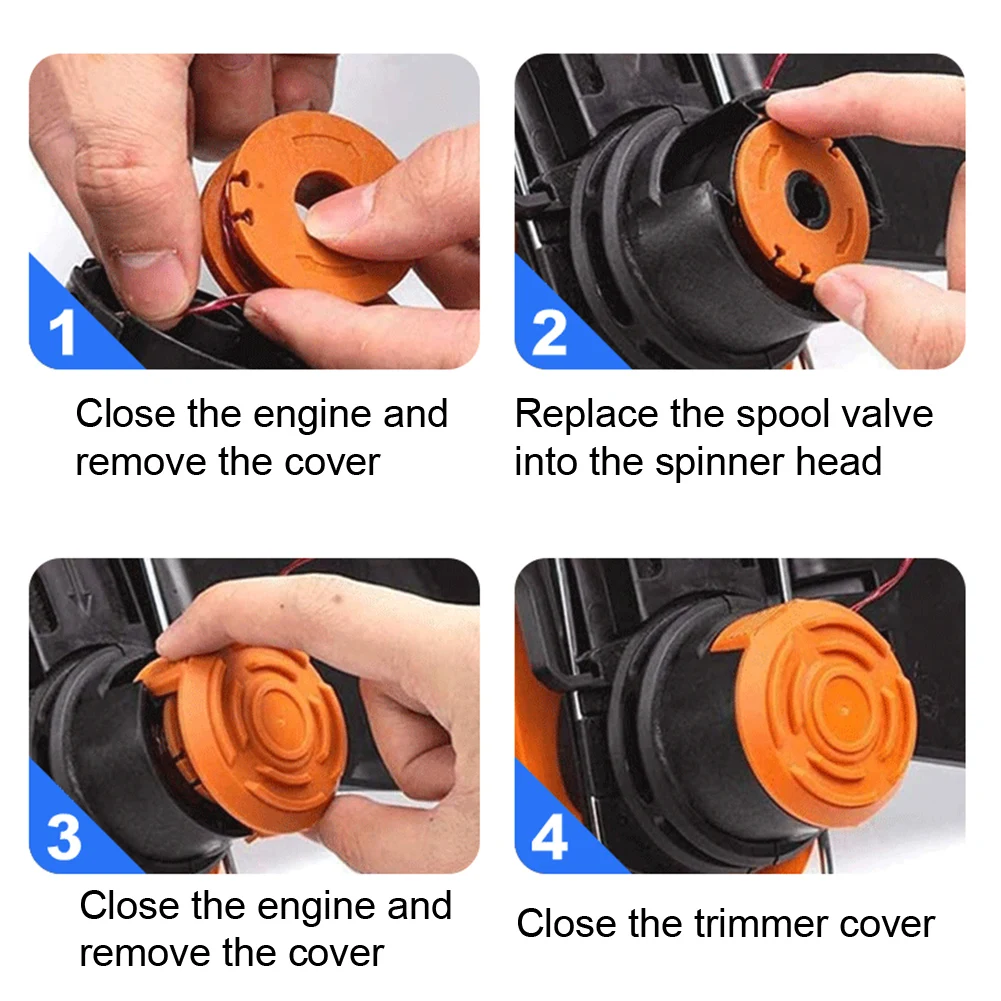 1

Close the engine and remove the cover

2

Replace the spool valve into the spinner head

3

Close the engine and remove the cover

4

Close the trimmer cover