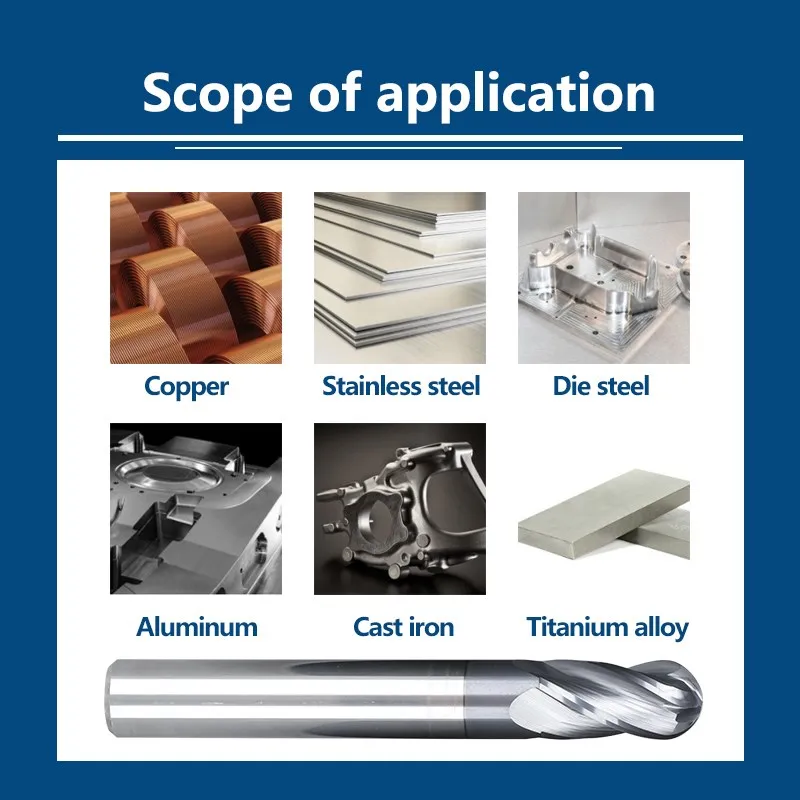 Scope of application

Copper

Stainless steel

Die steel

Aluminum

Cast iron

Titanium alloy