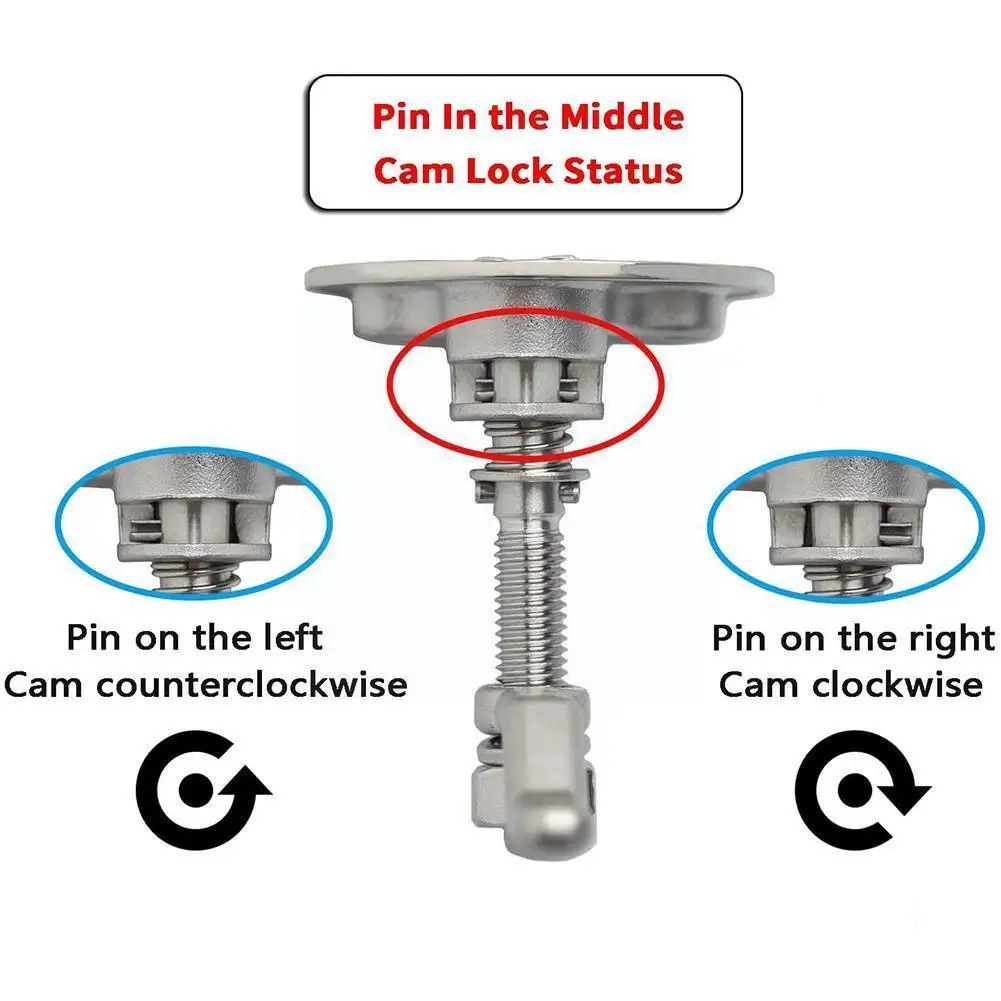 Pin In the Middle
Cam Lock Status

Pin on the left
Cam counterclockwise

Pin on the right
Cam clockwise