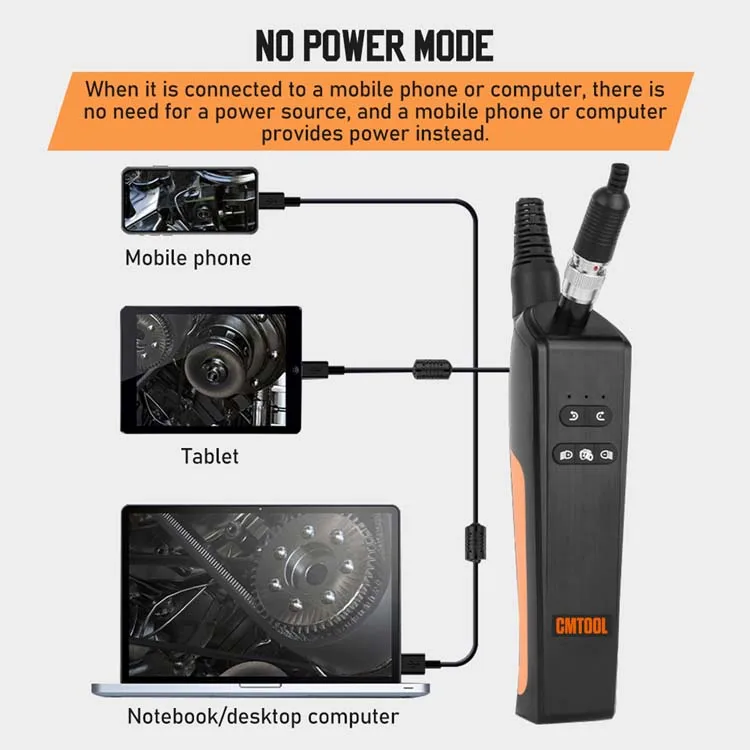 NO POWER MODE

When it is connected to a mobile phone or computer, there is no need for a power source, and a mobile phone or computer provides power instead.

Mobile phone

Tablet

Notebook/desktop computer

CMTOOL