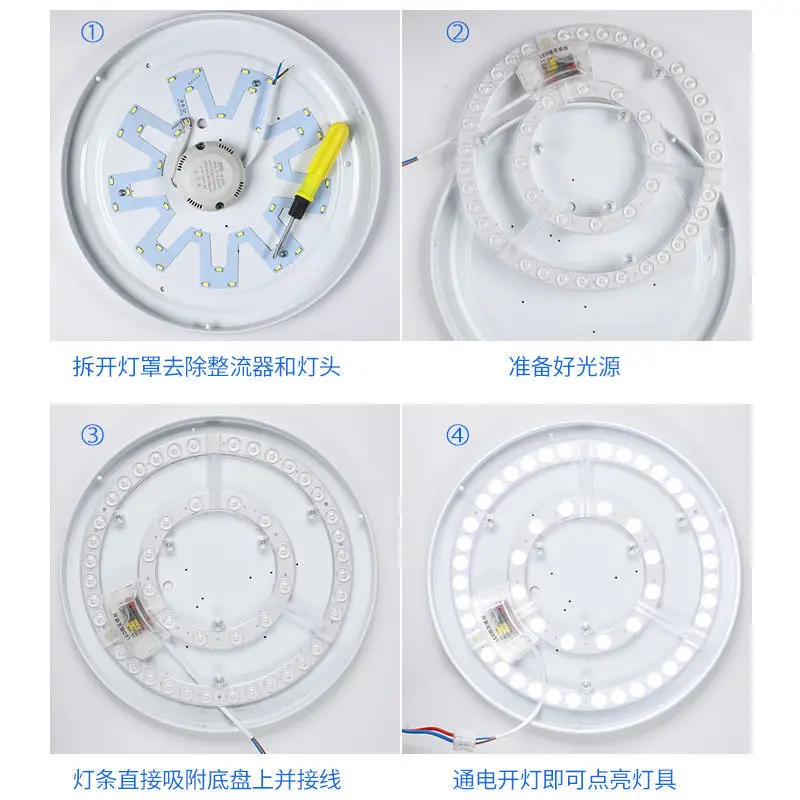 ①

拆开灯罩去除整流器和灯头

②

准备好光源

③

灯条直接吸附底盘上并接线

④

通电开灯即可点亮灯具