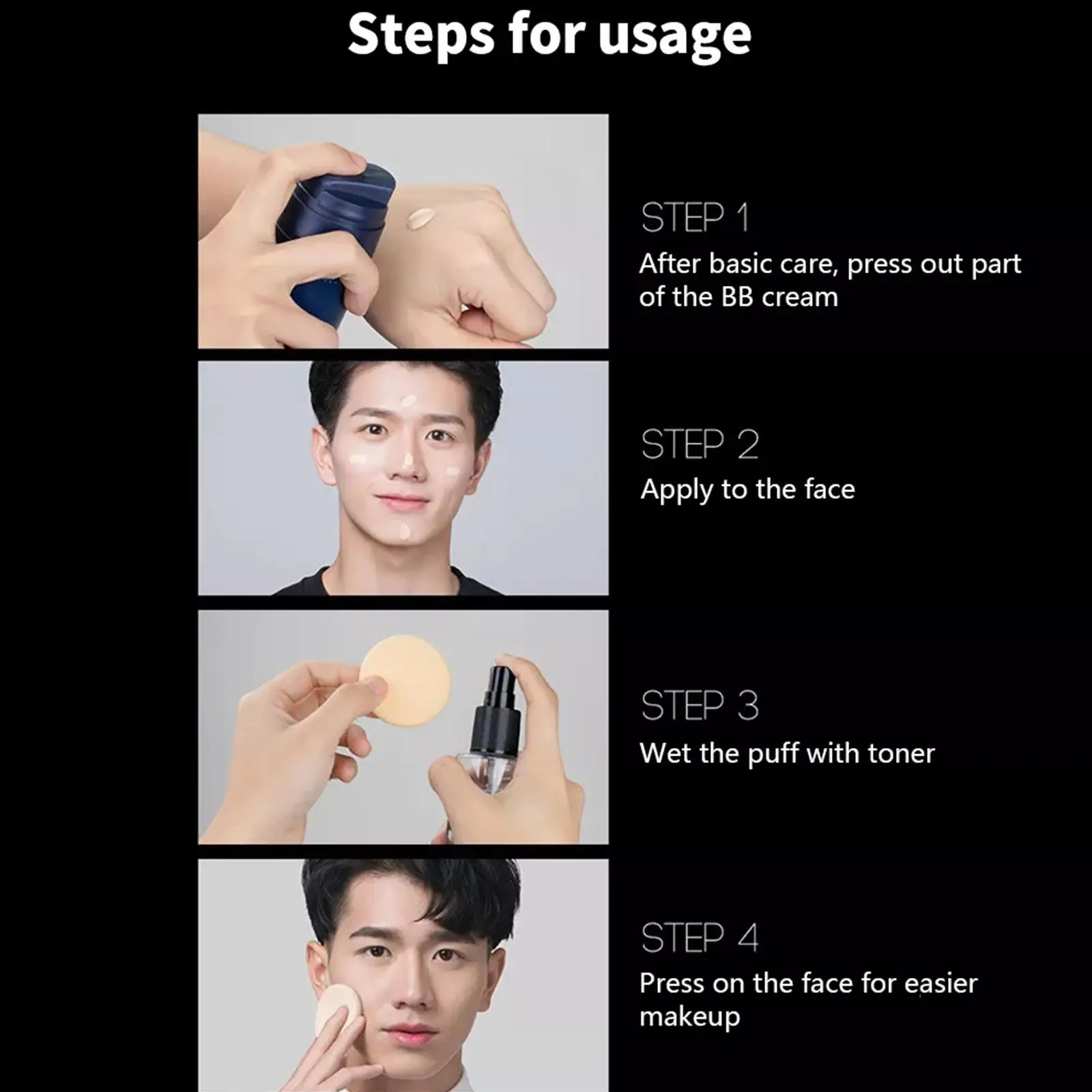 Steps for usage

STEP 1
After basic care, press out part of the BB cream

STEP 2
Apply to the face

STEP 3
Wet the puff with toner

STEP 4
Press on the face for easier makeup