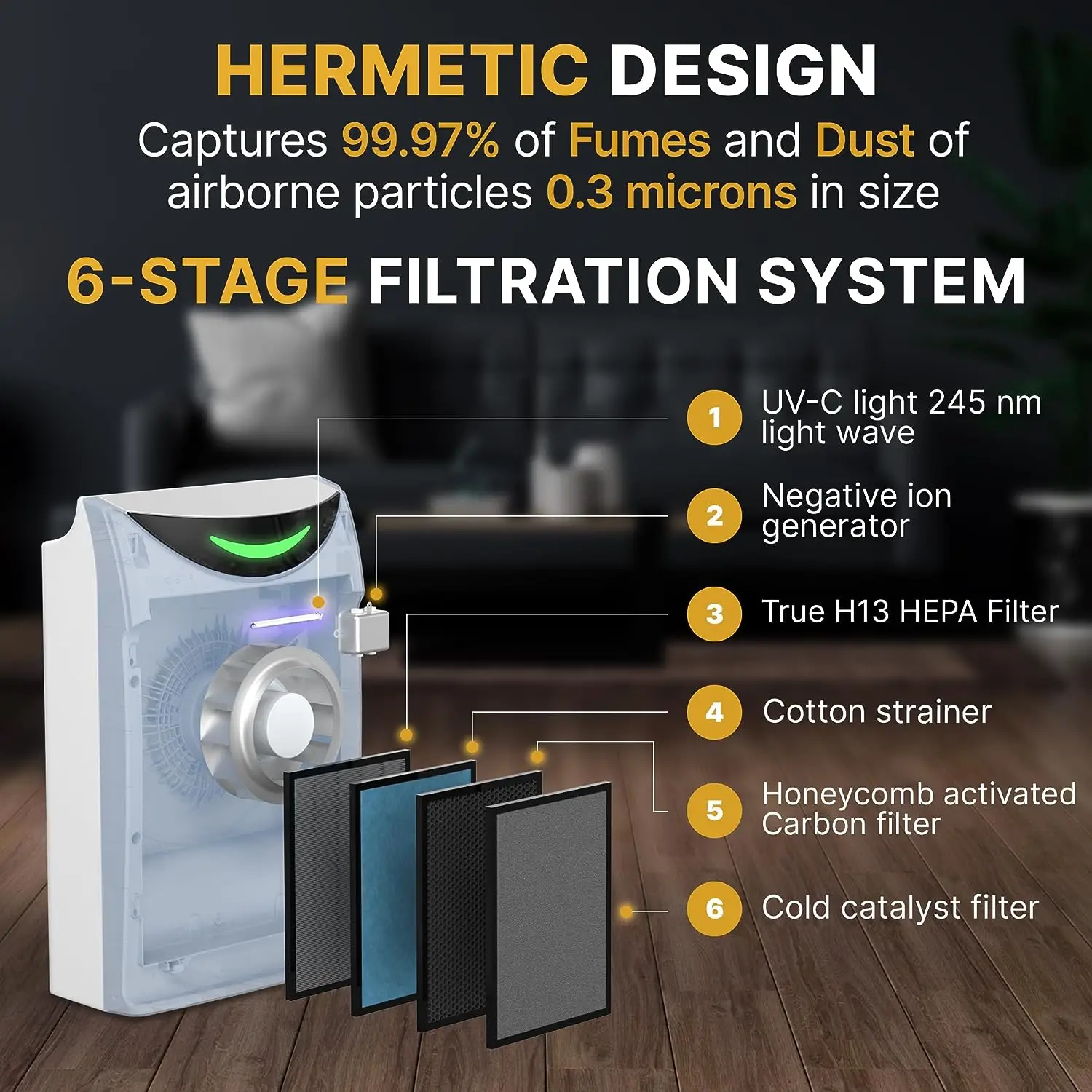 HERMETIC DESIGN

Captures 99.97% of Fumes and Dust of airborne particles 0.3 microns in size

6-STAGE FILTRATION SYSTEM

1 UV-C light 245 nm light wave

2 Negative ion generator

3 True H13 HEPA Filter

4 Cotton strainer

5 Honeycomb activated Carbon filter

6 Cold catalyst filter