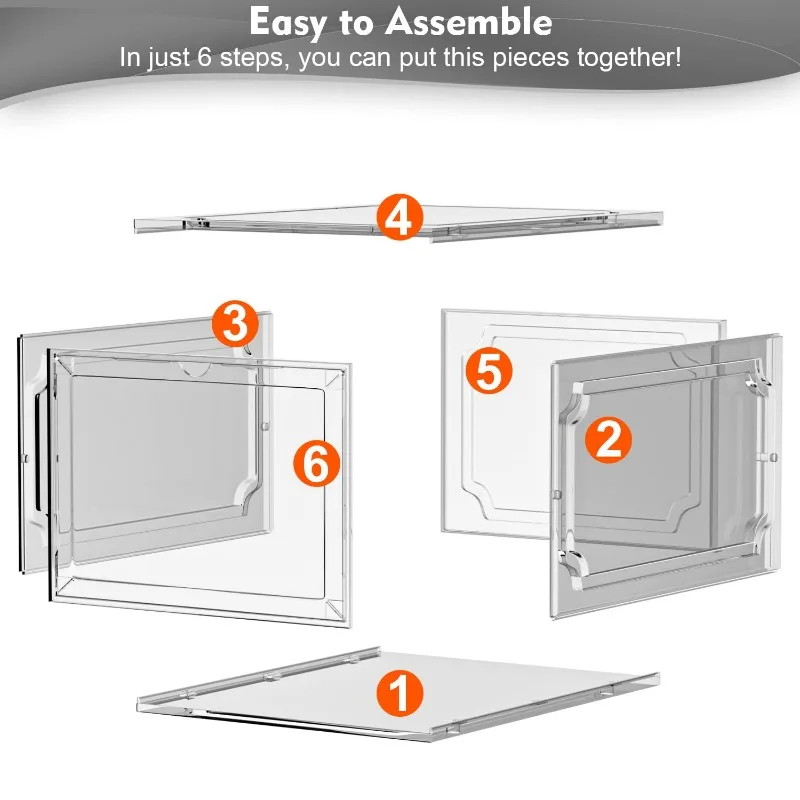 Easy to Assemble
In just 6 steps, you can put this pieces together!

4

3

5

6

2

1