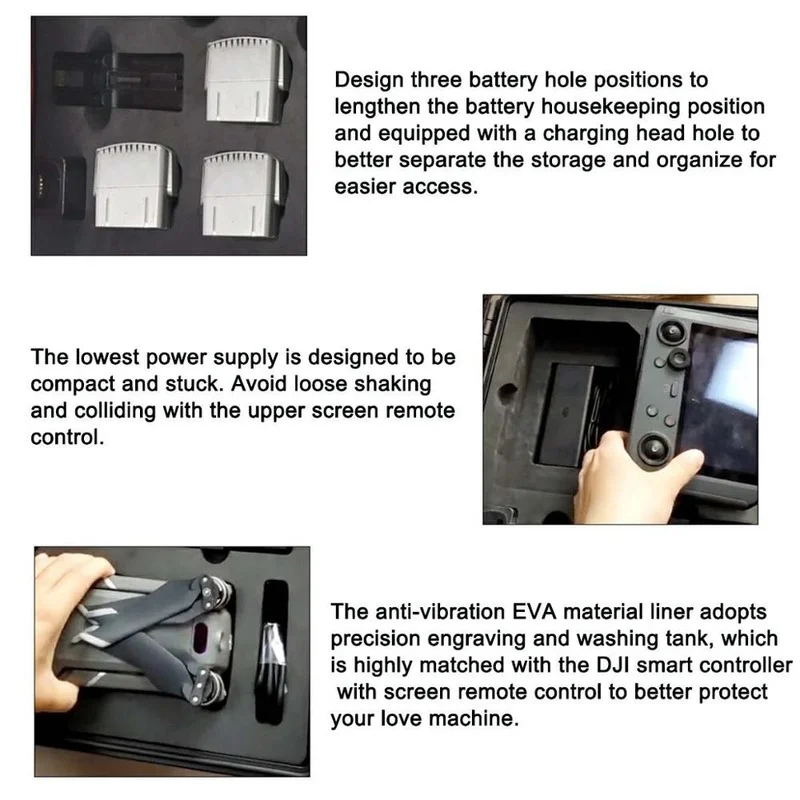 Design three battery hole positions to lengthen the battery housekeeping position and equipped with a charging head hole to better separate the storage and organize for easier access.

The lowest power supply is designed to be compact and stuck. Avoid loose shaking and colliding with the upper screen remote control.

The anti-vibration EVA material liner adopts precision engraving and washing tank, which is highly matched with the DJI smart controller with screen remote control to better protect your love machine.