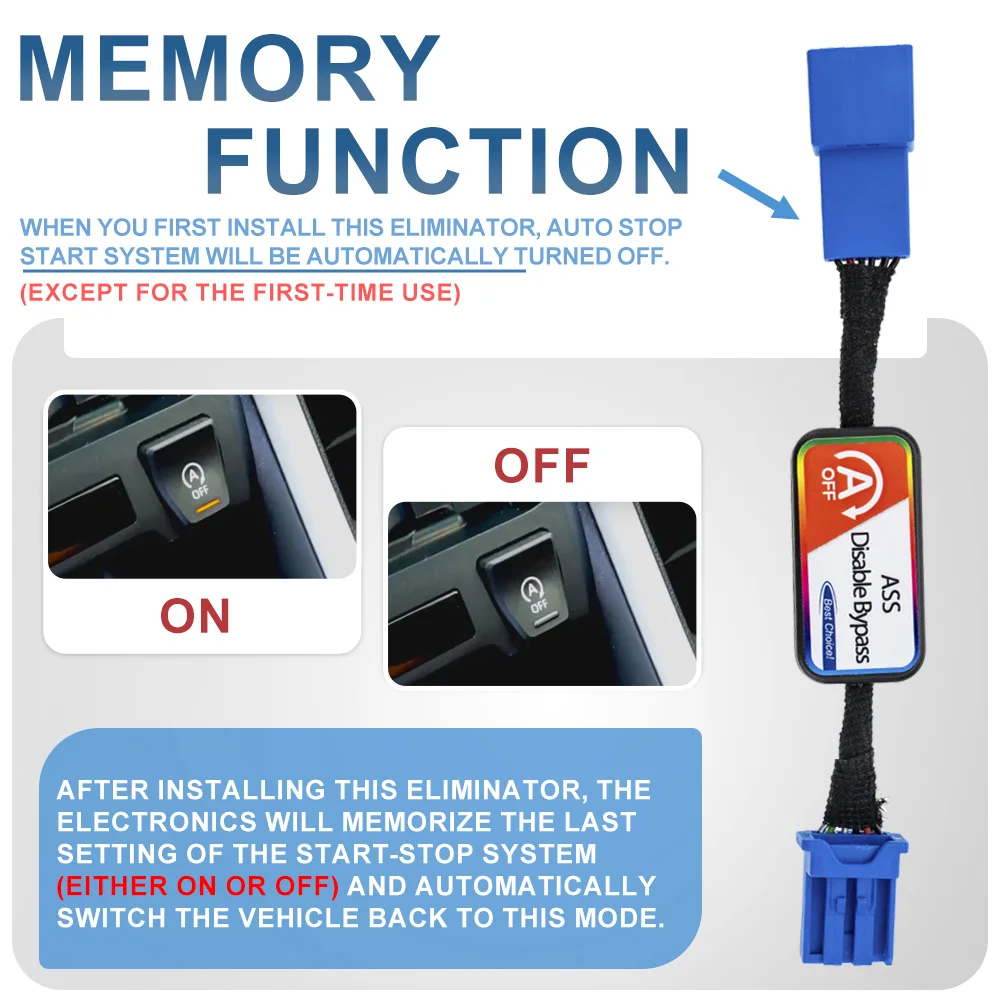 MEMORY FUNCTION

WHEN YOU FIRST INSTALL THIS ELIMINATOR, AUTO STOP START SYSTEM WILL BE AUTOMATICALLY TURNED OFF.

(EXCEPT FOR THE FIRST-TIME USE)

A OFF

ON

OFF

A OFF

A OFF

ASS Disable Bypass

Best Choice!

AFTER INSTALLING THIS ELIMINATOR, THE ELECTRONICS WILL MEMORIZE THE LAST SETTING OF THE START-STOP SYSTEM (EITHER ON OR OFF) AND AUTOMATICALLY SWITCH THE VEHICLE BACK TO THIS MODE.