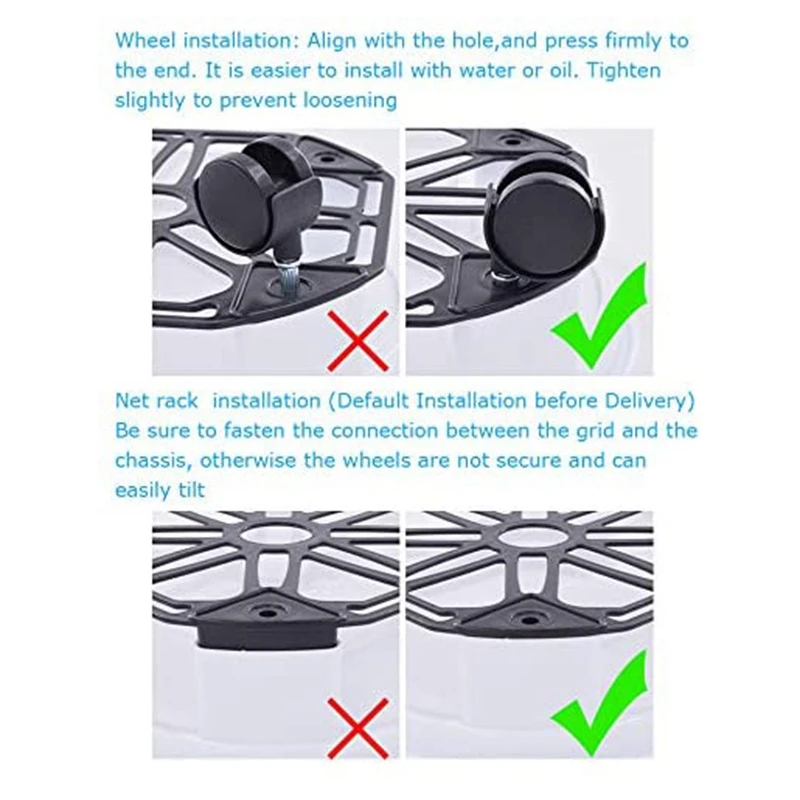 Wheel installation: Align with the hole,and press firmly to the end. It is easier to install with water or oil. Tighten slightly to prevent loosening

Net rack  installation (Default Installation before Delivery) Be sure to fasten the connection between the grid and the chassis, otherwise the wheels are not secure and can easily tilt