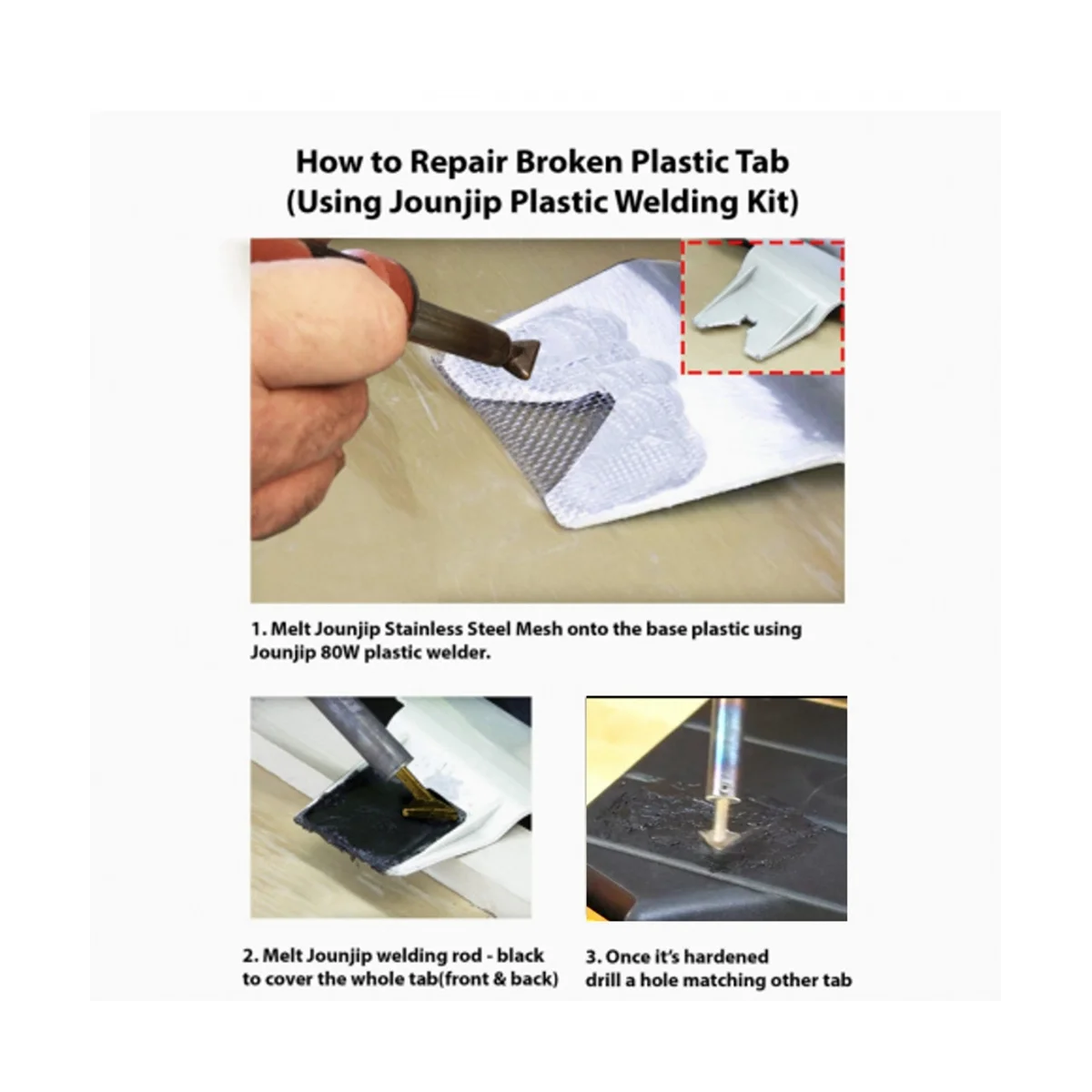 How to Repair Broken Plastic Tab
(Using Jounjip Plastic Welding Kit)

1. Melt Jounjip Stainless Steel Mesh onto the base plastic using Jounjip 80W plastic welder.

2. Melt Jounjip welding rod - black to cover the whole tab(front & back)

3. Once it's hardened drill a hole matching other tab