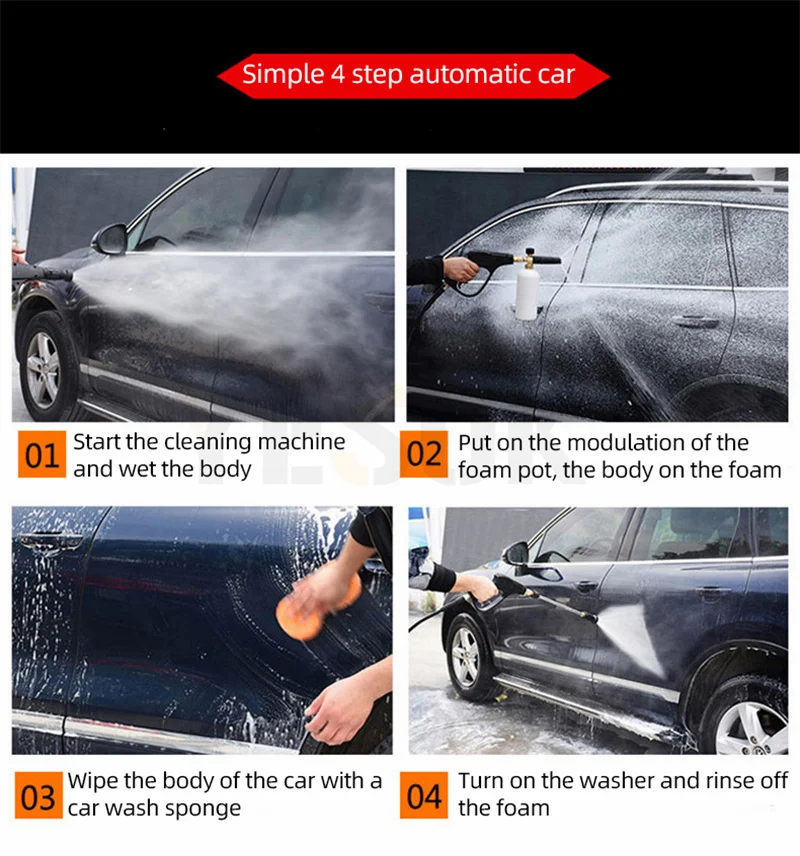 Simple 4 step automatic car

01 Start the cleaning machine and wet the body

02 Put on the modulation of the foam pot, the body on the foam

03 Wipe the body of the car with a car wash sponge

04 Turn on the washer and rinse off the foam