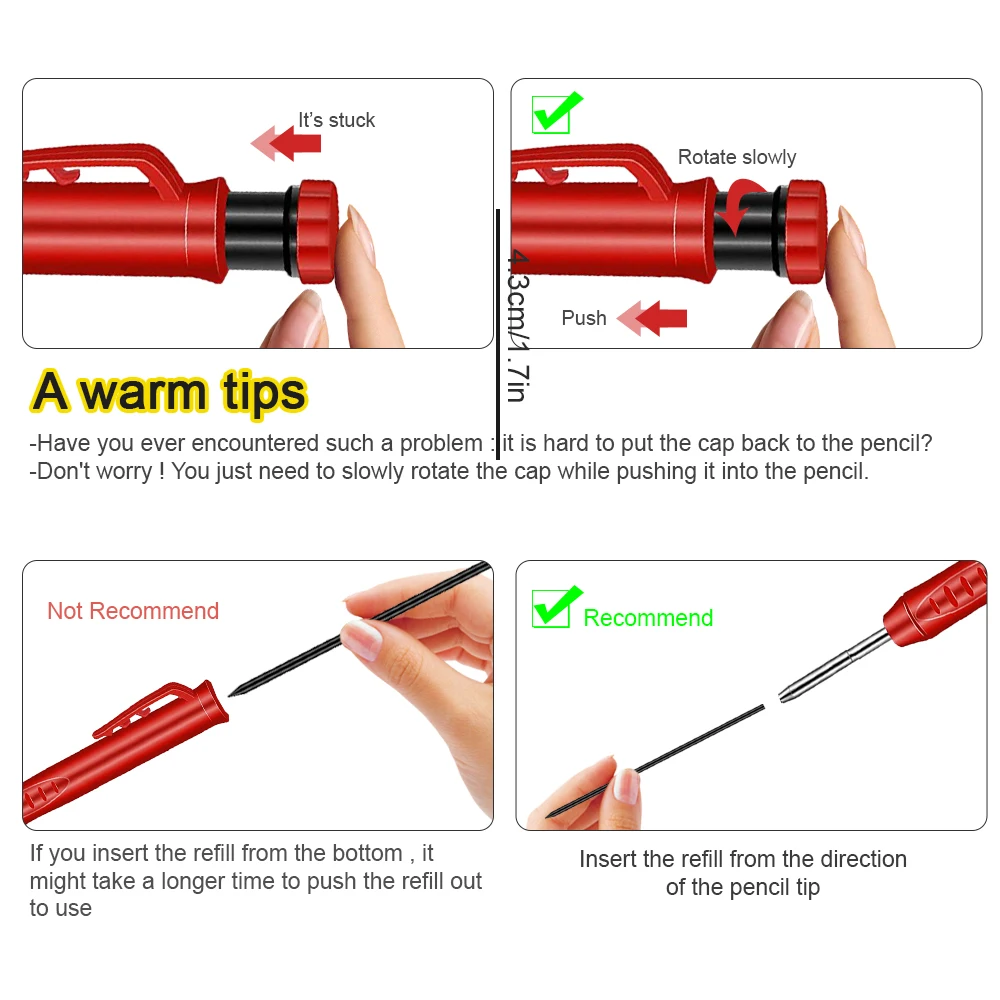 It's stuck

Rotate slowly

Push

4.3cm/1.7in

A warm tips

-Have you ever encountered such a problem : it is hard to put the cap back to the pencil?
-Don't worry ! You just need to slowly rotate the cap while pushing it into the pencil.

Not Recommend

Recommend

If you insert the refill from the bottom , it might take a longer time to push the refill out to use

Insert the refill from the direction of the pencil tip