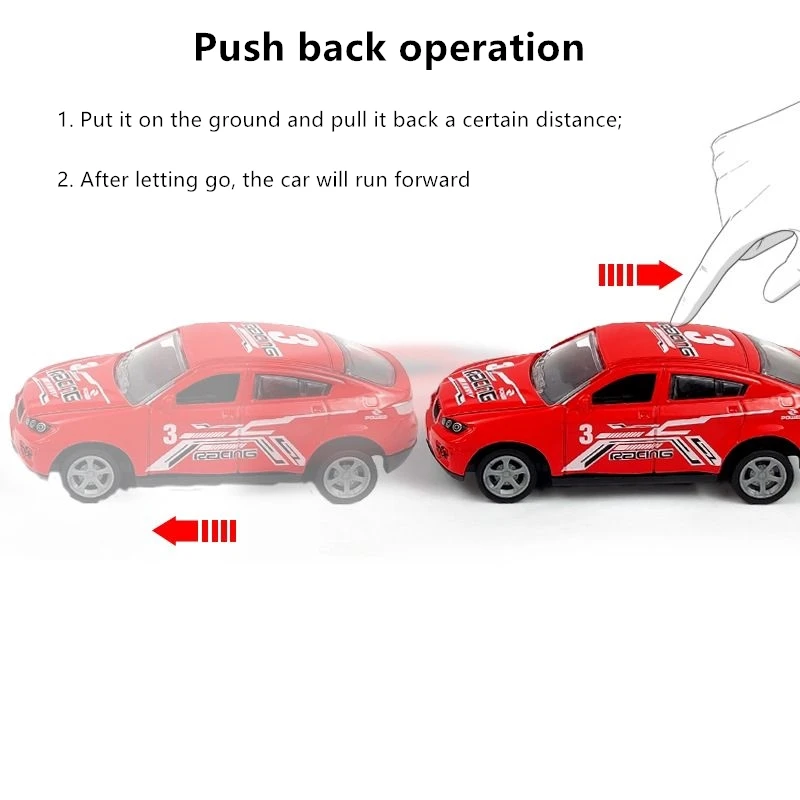 Push back operation

1. Put it on the ground and pull it back a certain distance;

2. After letting go, the car will run forward

3

RACING

3

RACING

3

RACING

3

RACING