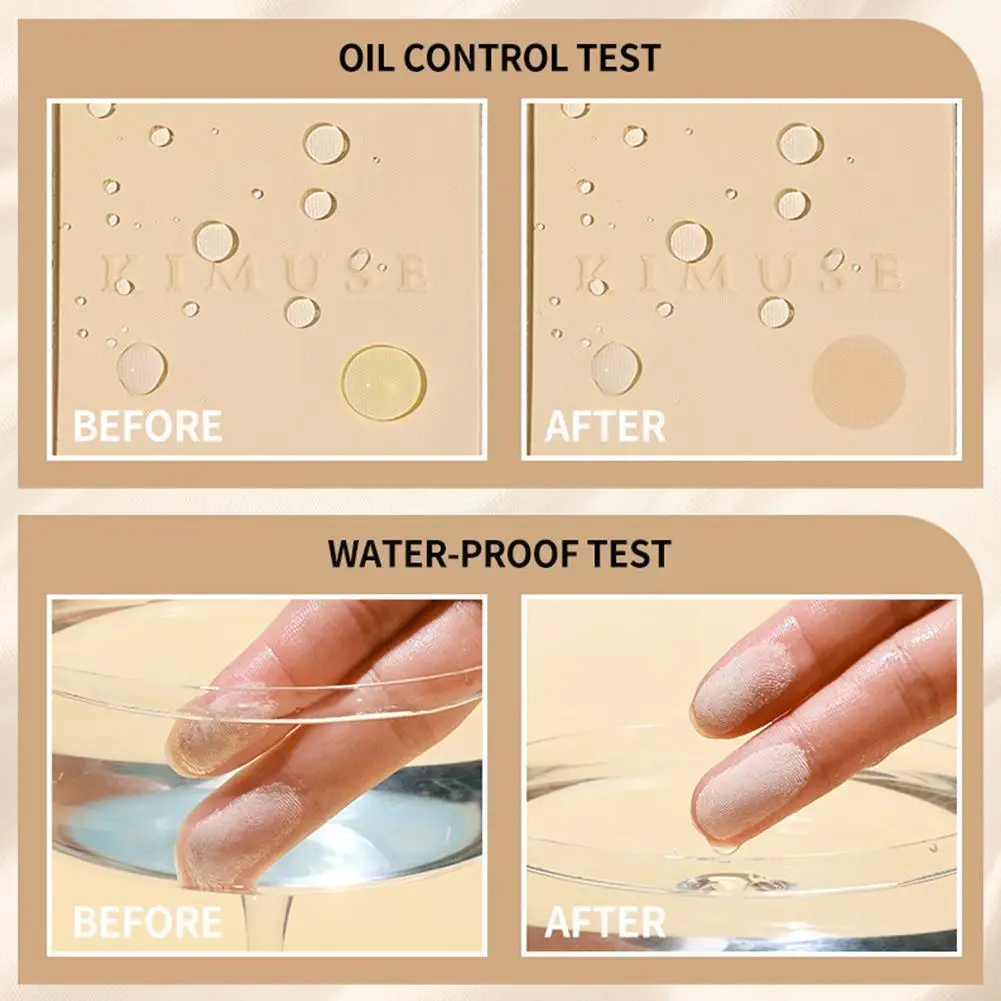 OIL CONTROL TEST

KIMUSE

BEFORE

KIMUSE

AFTER

WATER-PROOF TEST

BEFORE

AFTER