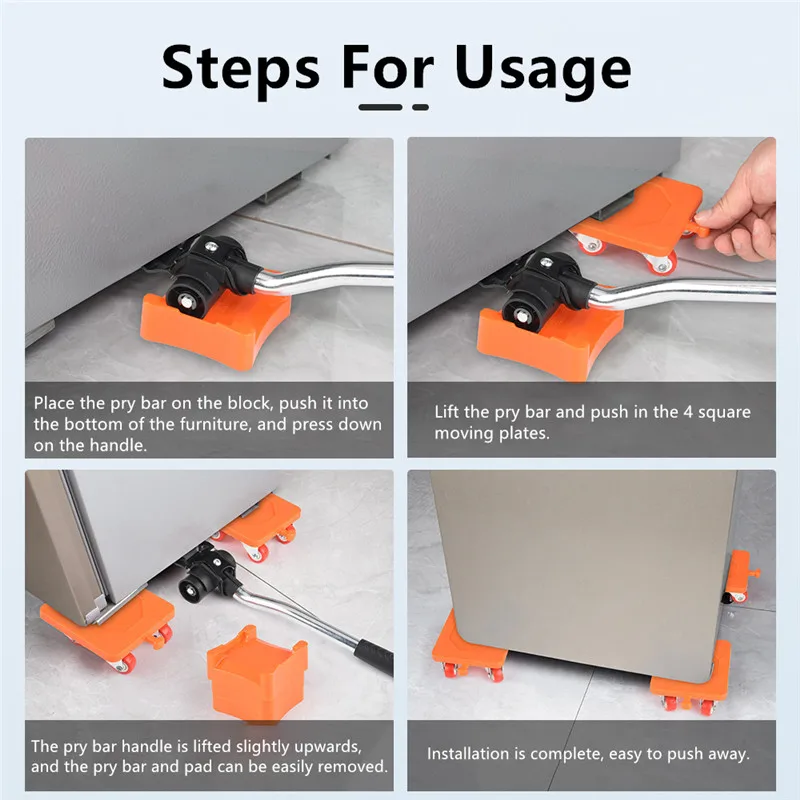 Steps For Usage

Place the pry bar on the block, push it into the bottom of the furniture, and press down on the handle.

Lift the pry bar and push in the 4 square moving plates.

The pry bar handle is lifted slightly upwards, and the pry bar and pad can be easily removed.

Installation is complete, easy to push away.