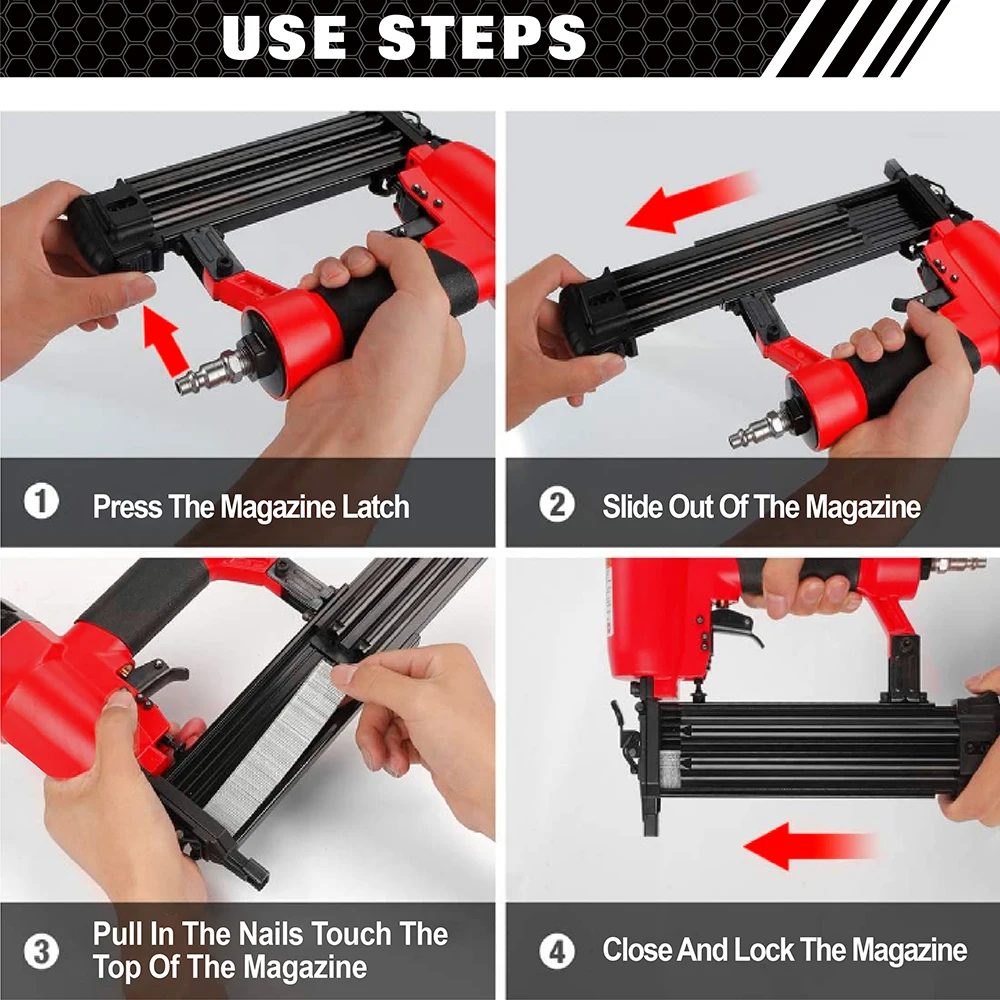 USE STEPS

1 Press The Magazine Latch

2 Slide Out Of The Magazine

3 Pull In The Nails Touch The Top Of The Magazine

4 Close And Lock The Magazine