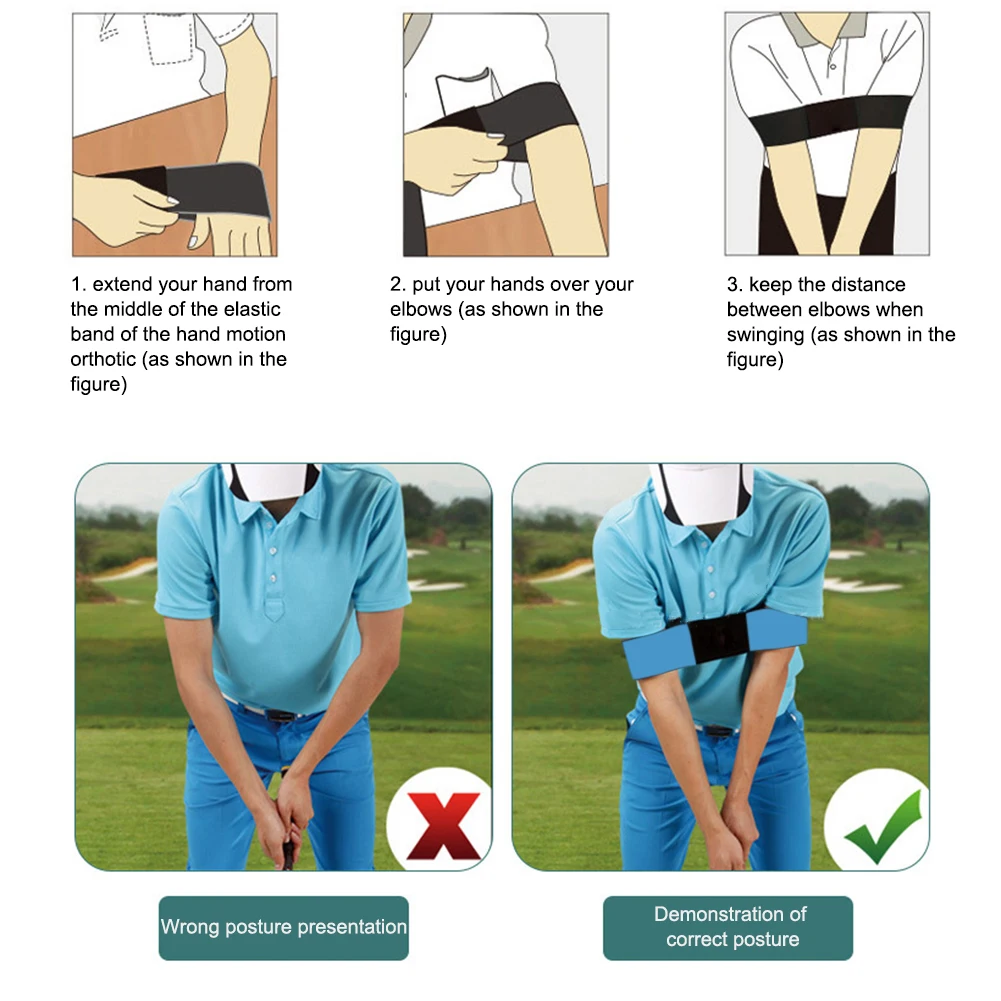 1. extend your hand from the middle of the elastic band of the hand motion orthotic (as shown in the figure)

2. put your hands over your elbows (as shown in the figure)

3. keep the distance between elbows when swinging (as shown in the figure)

Wrong posture presentation

Demonstration of correct posture