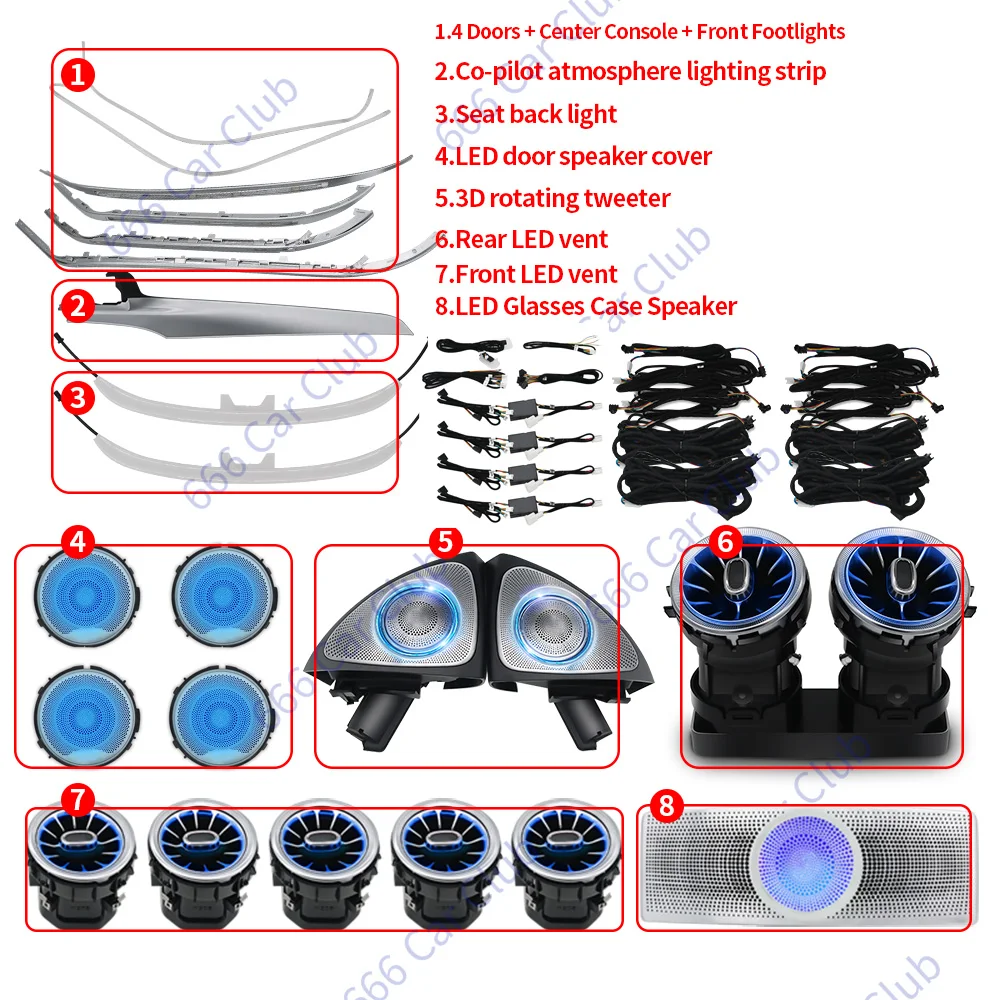 1.4 Doors + Center Console + Front Footlights
2.Co-pilot atmosphere lighting strip
3.Seat back light
4.LED door speaker cover
5.3D rotating tweeter
6.Rear LED vent
7.Front LED vent
8.LED Glasses Case Speaker

1

2

3

4

5

6

7

8

666 Car Club