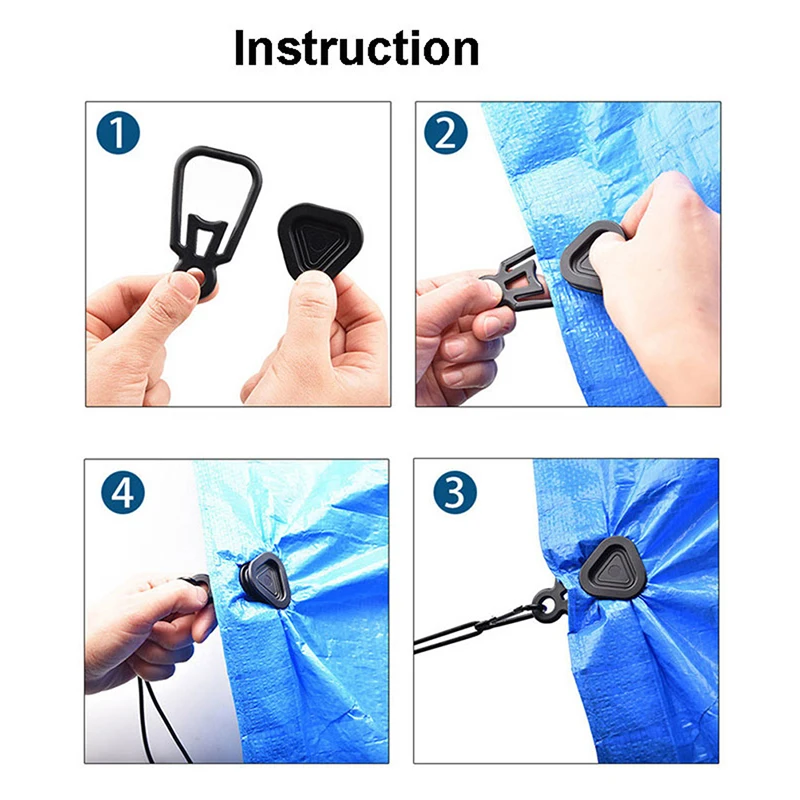 Instruction

1

2

4

3