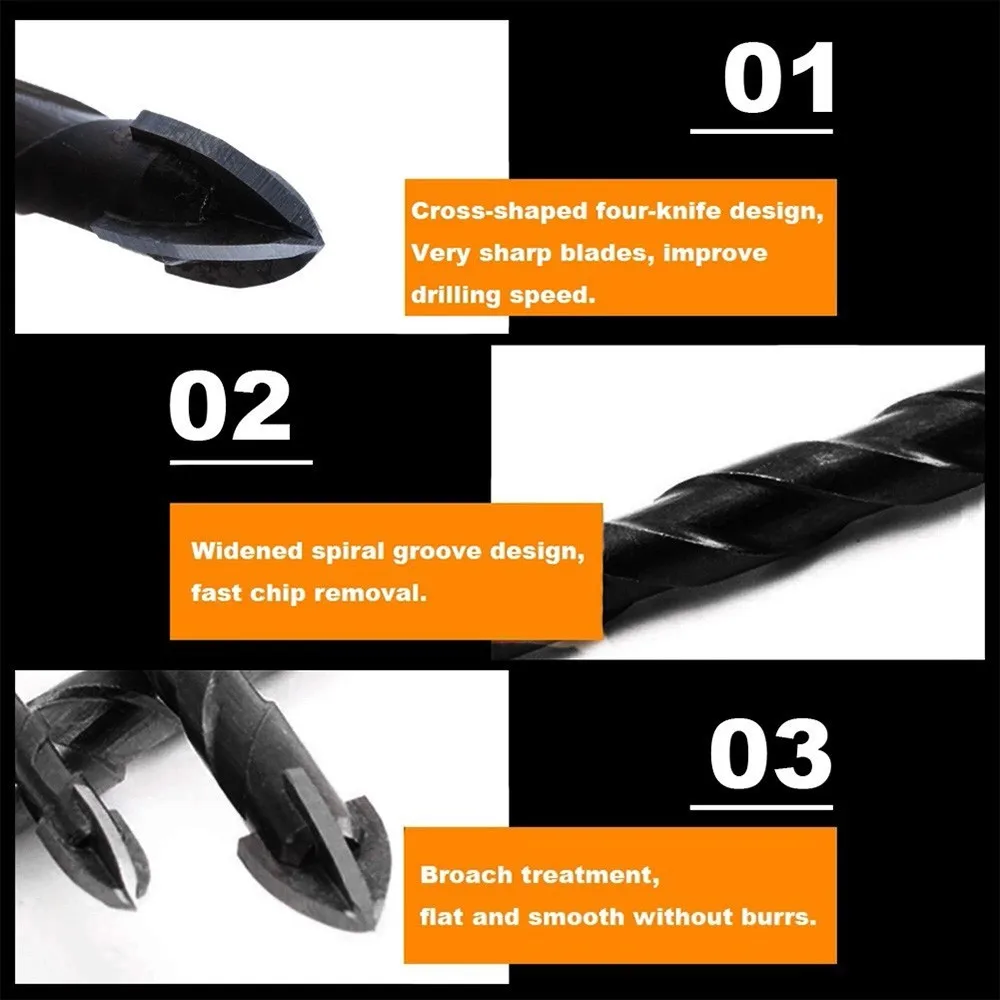 01

Cross-shaped four-knife design, Very sharp blades, improve drilling speed.

02

Widened spiral groove design, fast chip removal.

03

Broach treatment, flat and smooth without burrs.