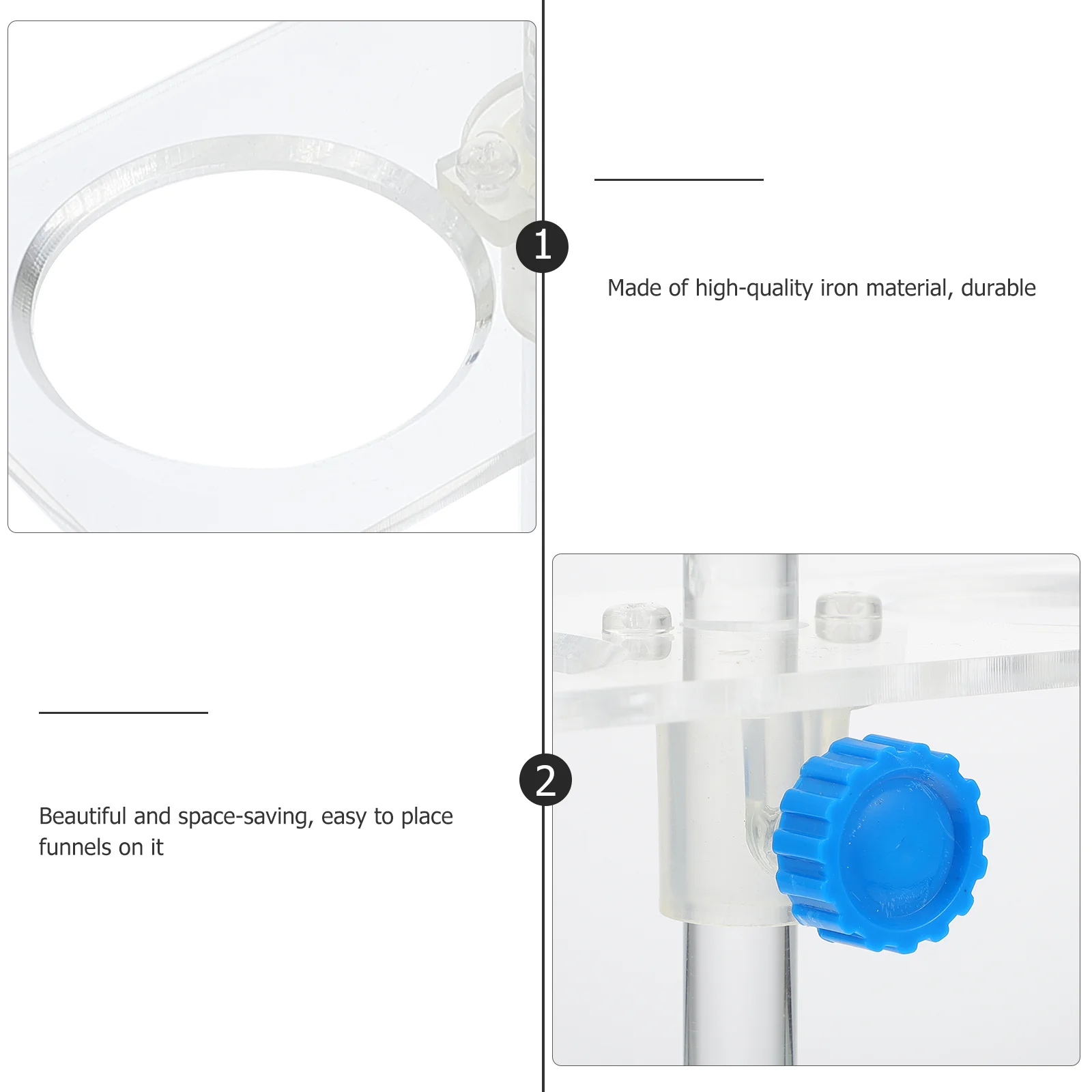 1

Made of high-quality iron material, durable

2

Beautiful and space-saving, easy to place funnels on it