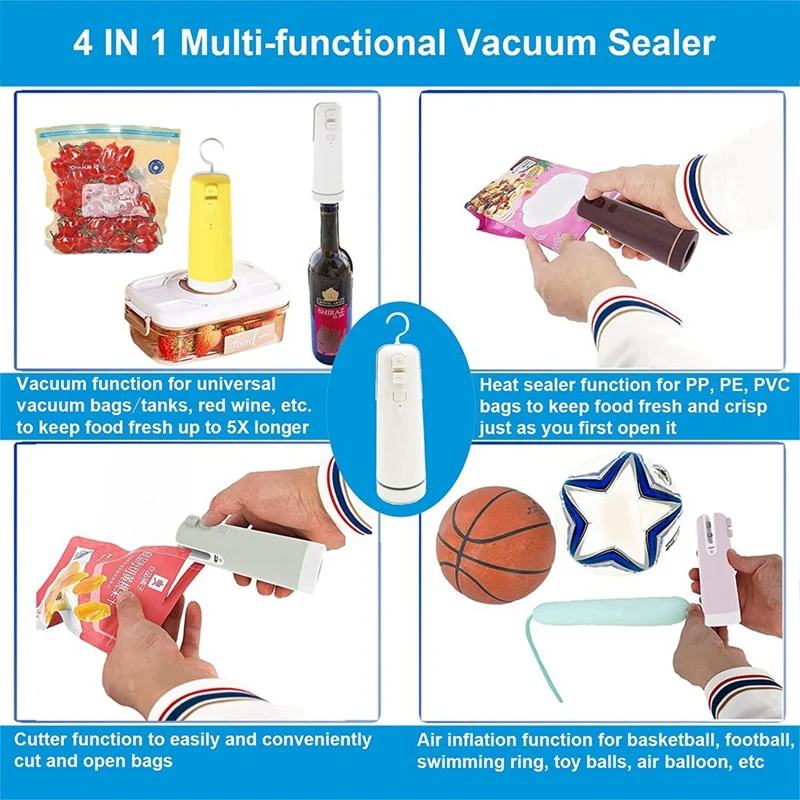 4 IN 1 Multi-functional Vacuum Sealer

SHIRAZ

Vacuum function for universal vacuum bags/tanks, red wine, etc. to keep food fresh up to 5X longer

Heat sealer function for PP, PE, PVC bags to keep food fresh and crisp just as you first open it

Cutter function to easily and conveniently cut and open bags

Air inflation function for basketball, football, swimming ring, toy balls, air balloon, etc