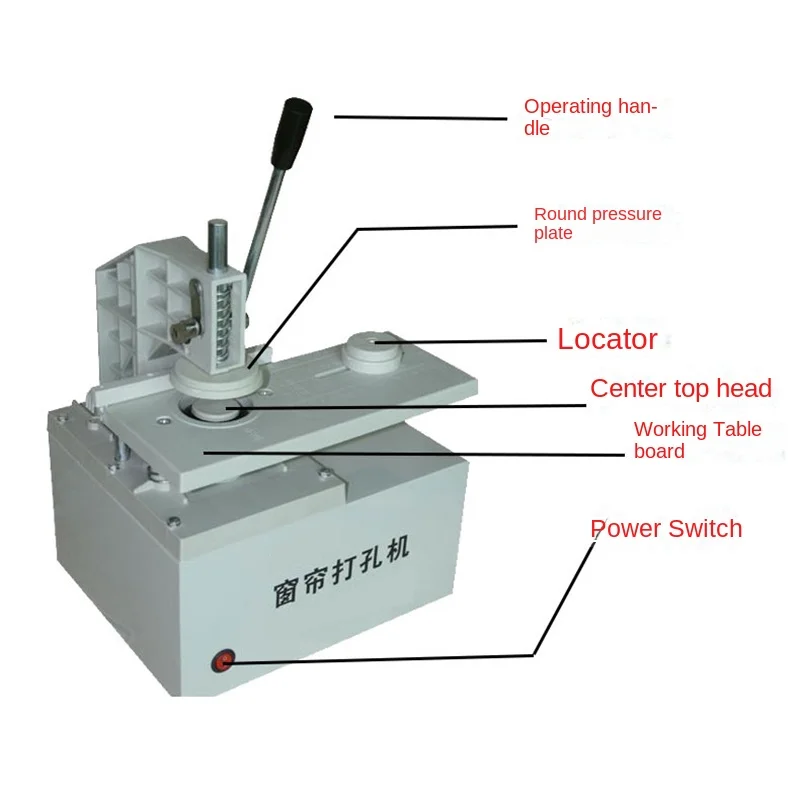 Operating handle

Round pressure plate

Locator

Center top head

Working Table board

Power Switch

窗帘打孔机