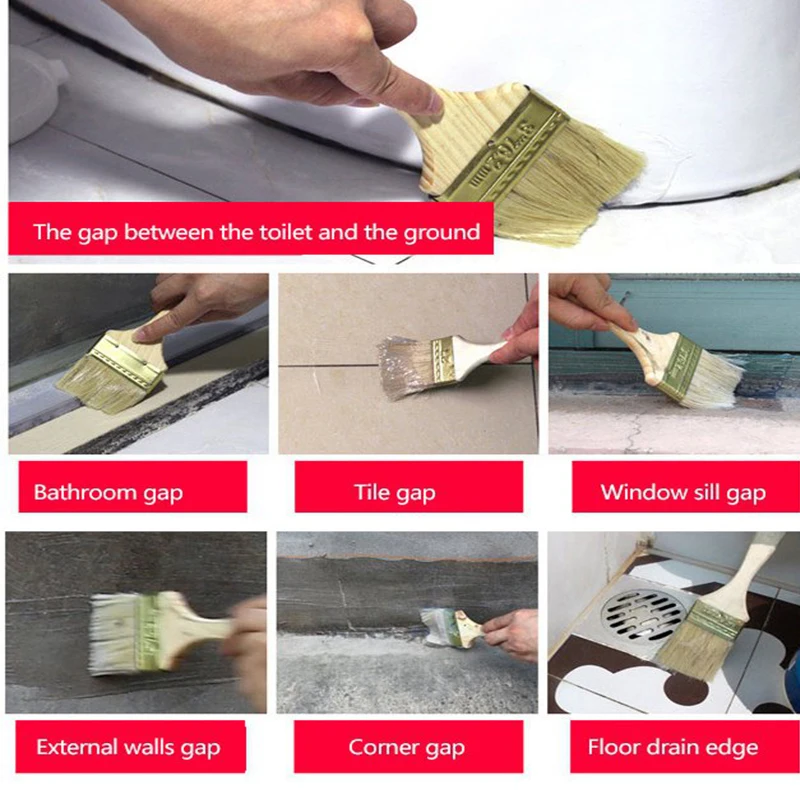 The gap between the toilet and the ground

Bathroom gap

Tile gap

Window sill gap

External walls gap

Corner gap

Floor drain edge