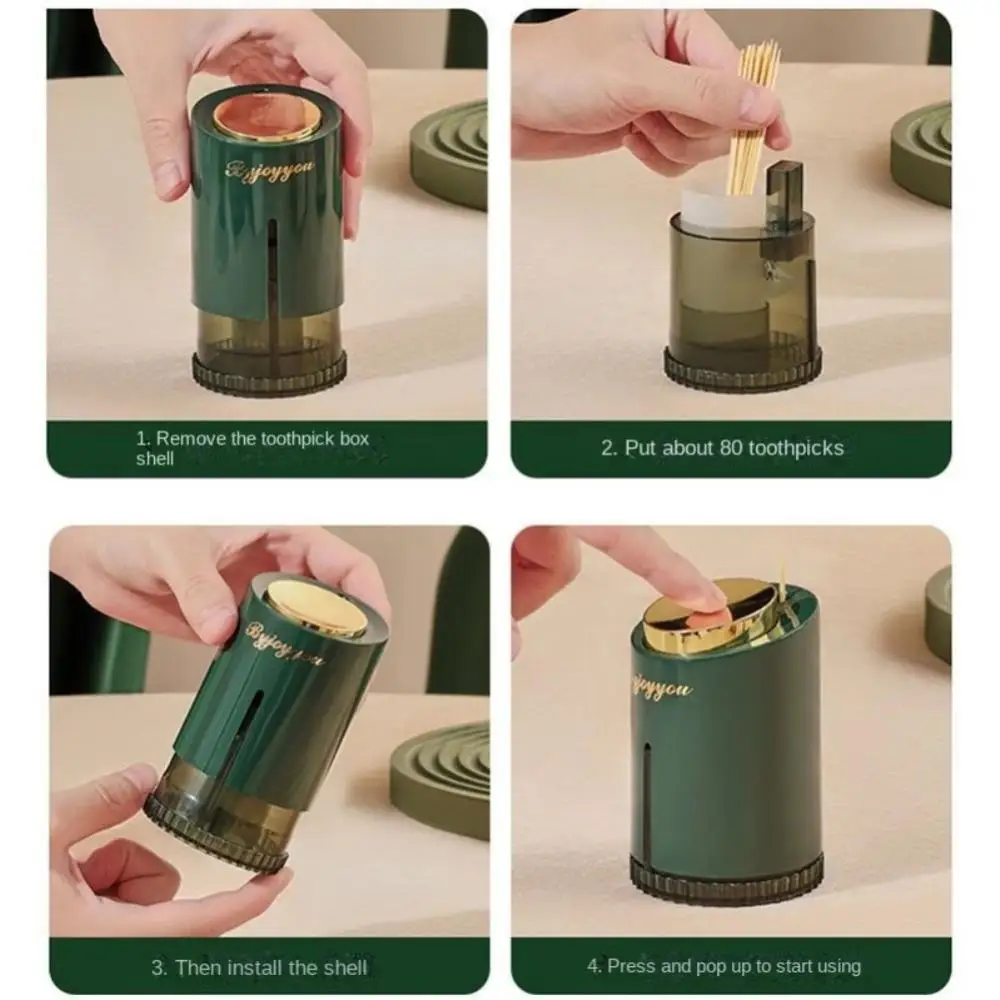 Byjoyyou

1. Remove the toothpick box shell

2. Put about 80 toothpicks

Byjoyyou

3. Then install the shell

joyyou

4. Press and pop up to start using