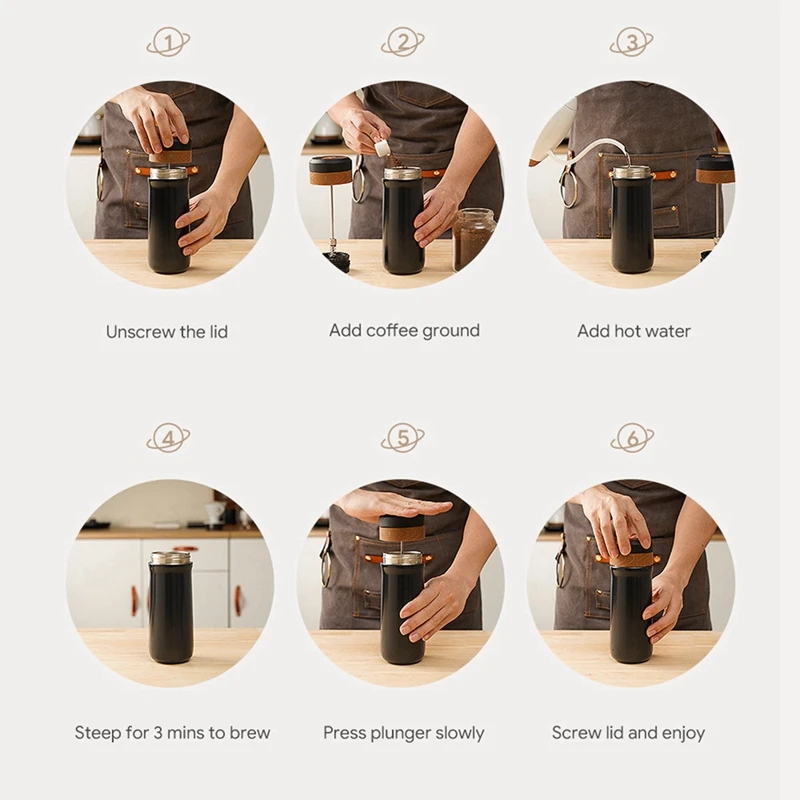 1

Unscrew the lid

2

Add coffee ground

3

Add hot water

4

Steep for 3 mins to brew

5

Press plunger slowly

6

Screw lid and enjoy