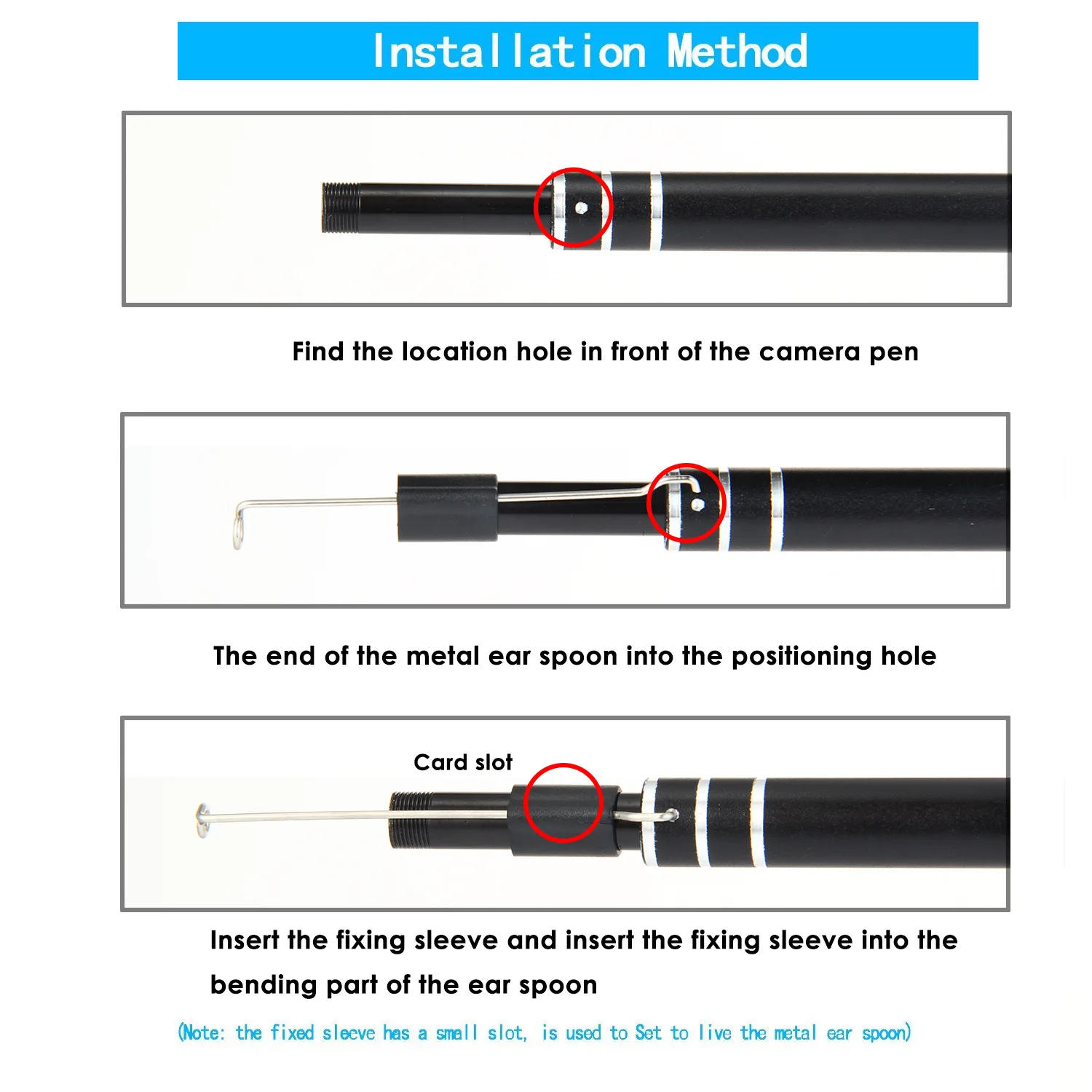 Installation Method

Find the location hole in front of the camera pen

The end of the metal ear spoon into the positioning hole

Card slot

Insert the fixing sleeve and insert the fixing sleeve into the bending part of the ear spoon

(Note: the fixed sleeve has a small slot, is used to Set to live the metal ear spoon)