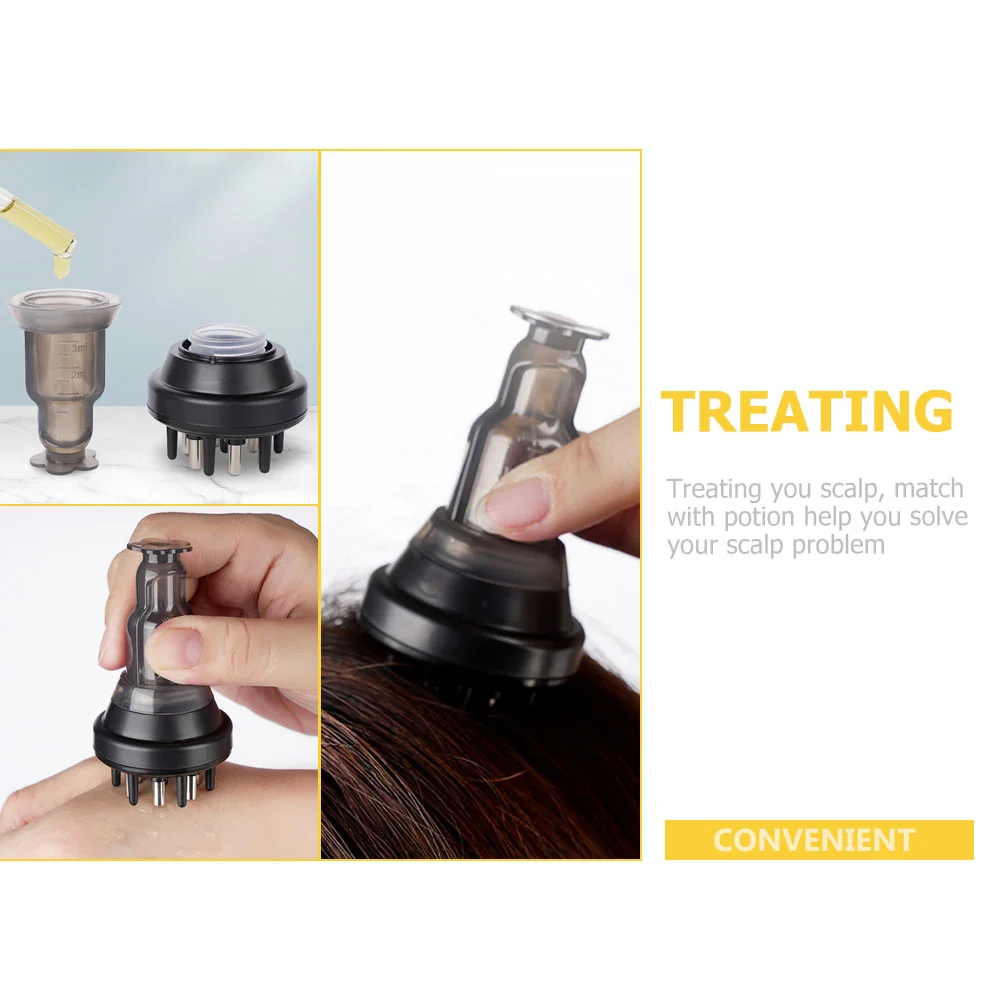 3ml
2ml

TREATING

Treating you scalp, match with potion help you solve your scalp problem

CONVENIENT