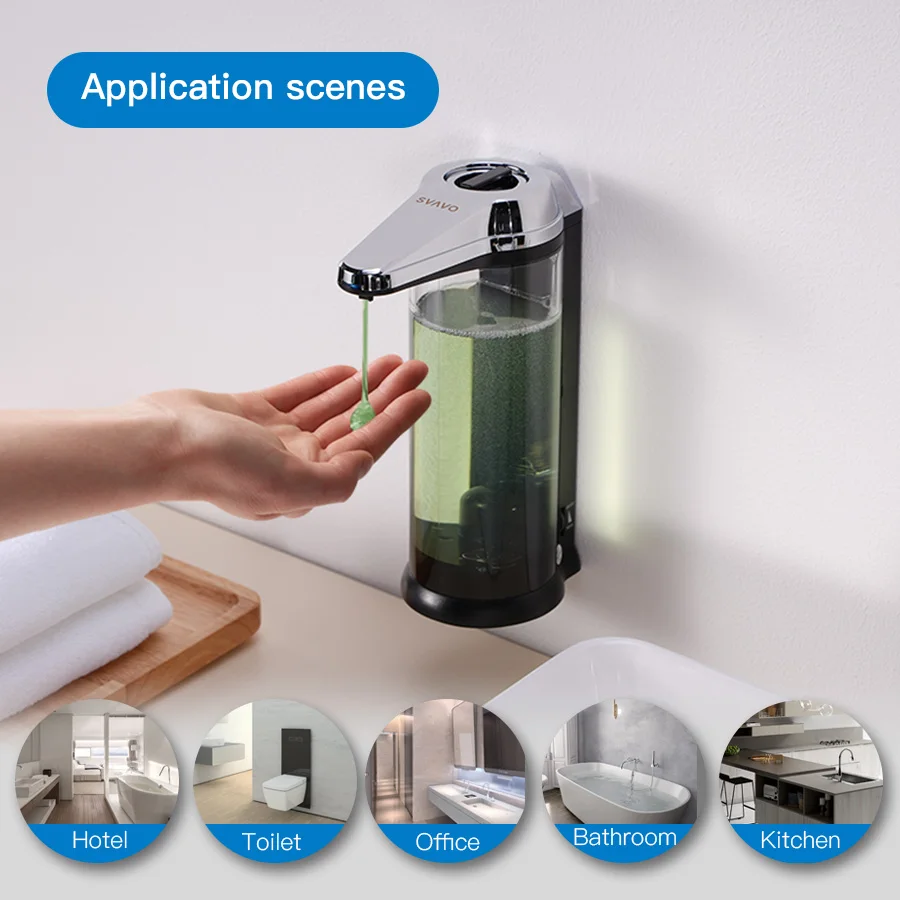 Application scenes

SVAVO

Hotel

Toilet

Office

Bathroom

Kitchen